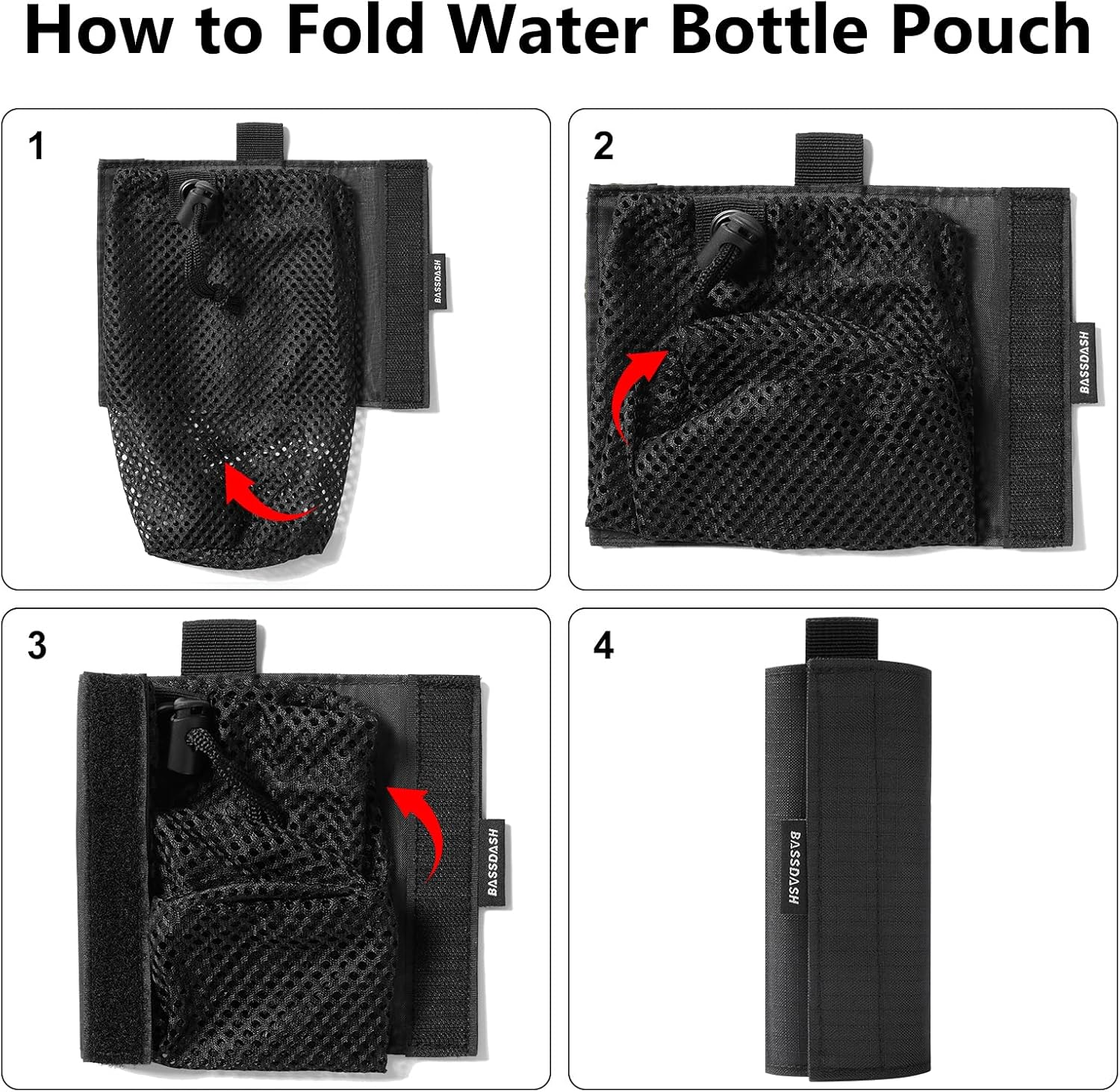 How to Fold Water Bottle Pouch

1

BASSDASH

2

BASSDASH

3

BASSDASH

4

BASSDASH