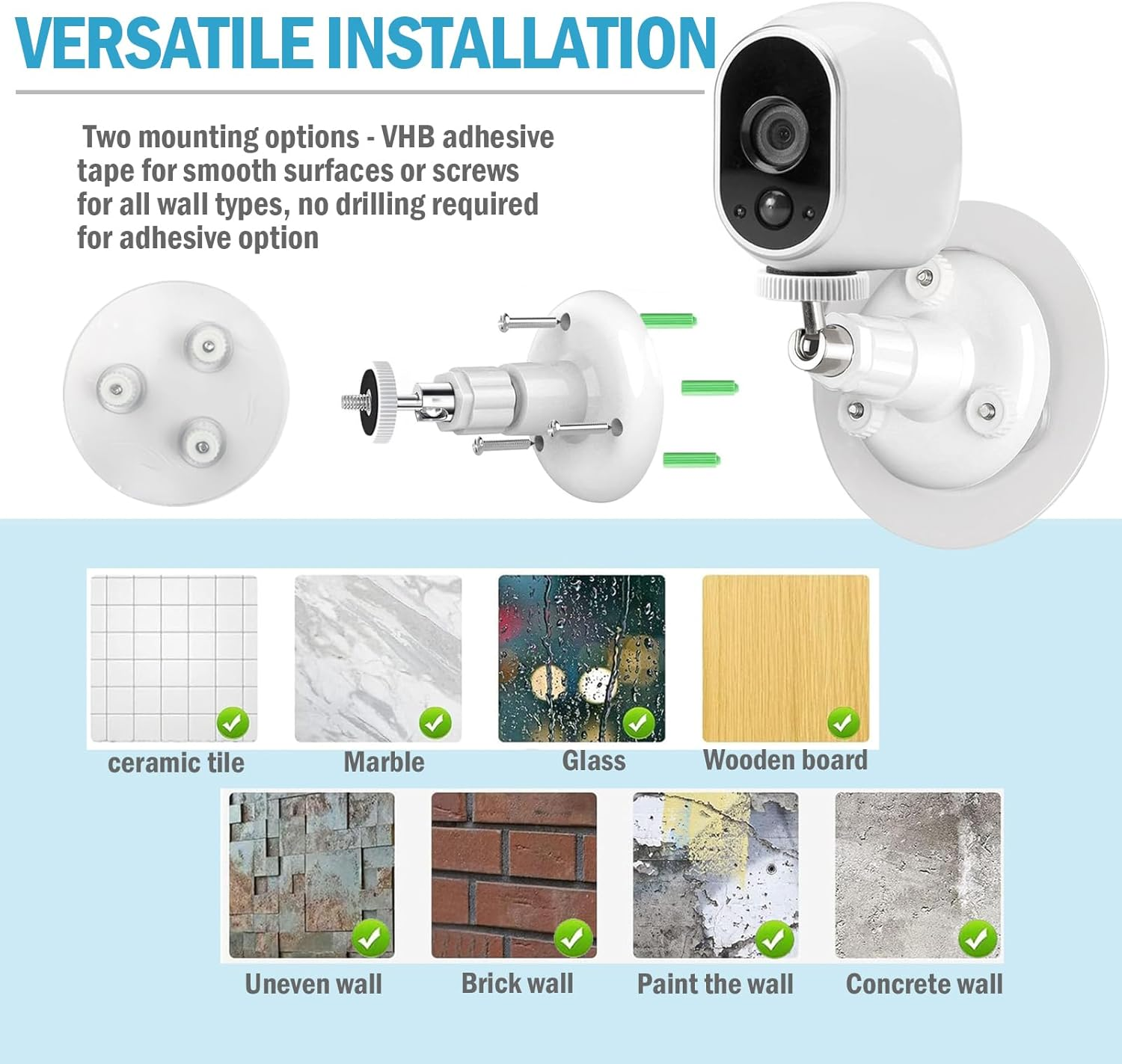 VERSATILE INSTALLATION

Two mounting options - VHB adhesive tape for smooth surfaces or screws for all wall types, no drilling required for adhesive option

ceramic tile
Marble
Glass
Wooden board

Uneven wall
Brick wall
Paint the wall
Concrete wall