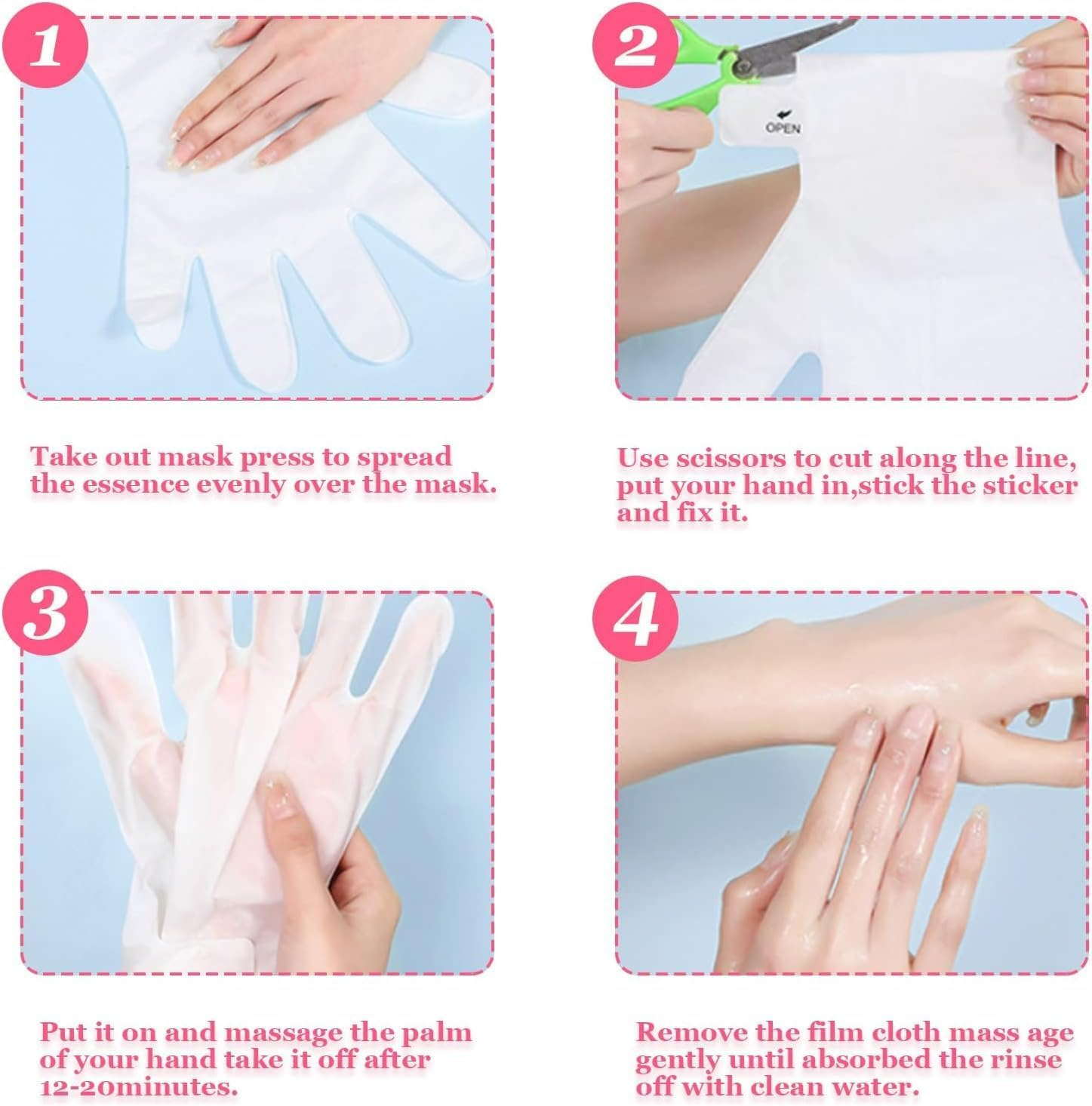 1

Take out mask press to spread the essence evenly over the mask.

2

OPEN

Use scissors to cut along the line, put your hand in,stick the sticker and fix it.

3

Put it on and massage the palm of your hand take it off after 12-20minutes.

4

Remove the film cloth mass age gently until absorbed the rinse off with clean water.