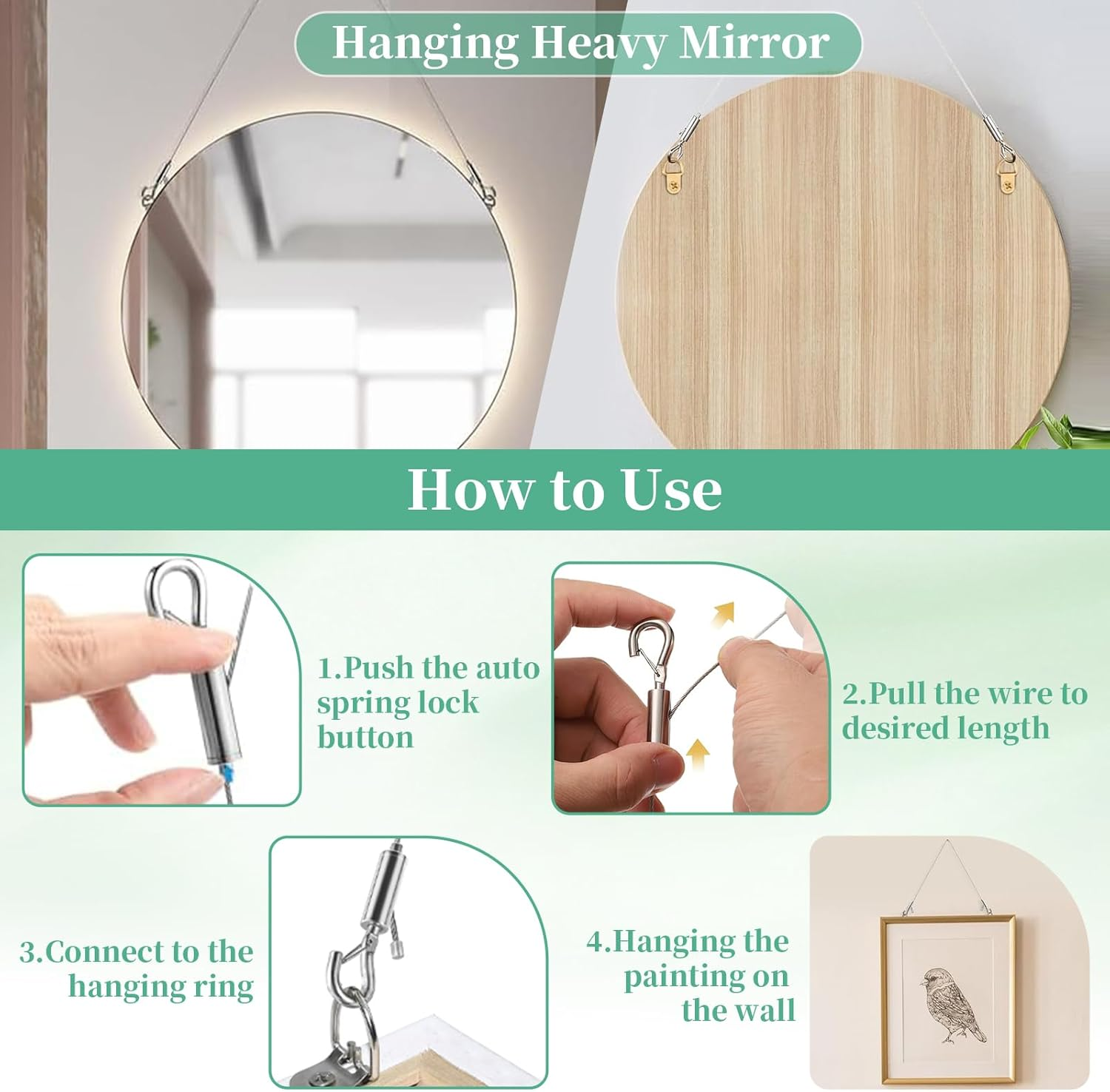 Hanging Heavy Mirror

How to Use

1.Push the auto spring lock button

2.Pull the wire to desired length

3.Connect to the hanging ring

4.Hanging the painting on the wall