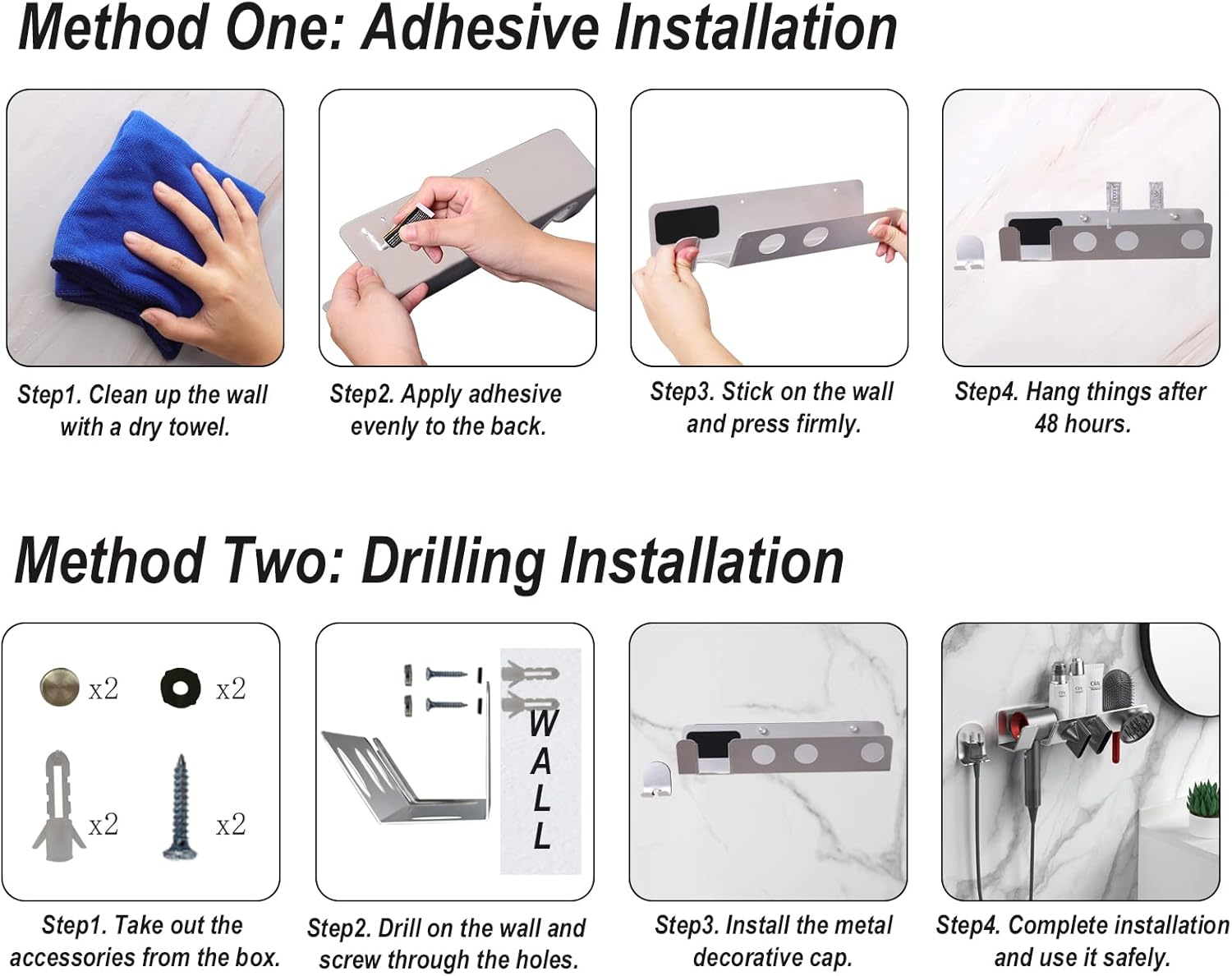 Method One: Adhesive Installation

Step1. Clean up the wall with a dry towel.

Step2. Apply adhesive evenly to the back.

Step3. Stick on the wall and press firmly.

Step4. Hang things after 48 hours.

Method Two: Drilling Installation

x2

x2

x2

x2

WALL

Step1. Take out the accessories from the box.

Step2. Drill on the wall and screw through the holes.

Step3. Install the metal decorative cap.

Step4. Complete installation and use it safely.