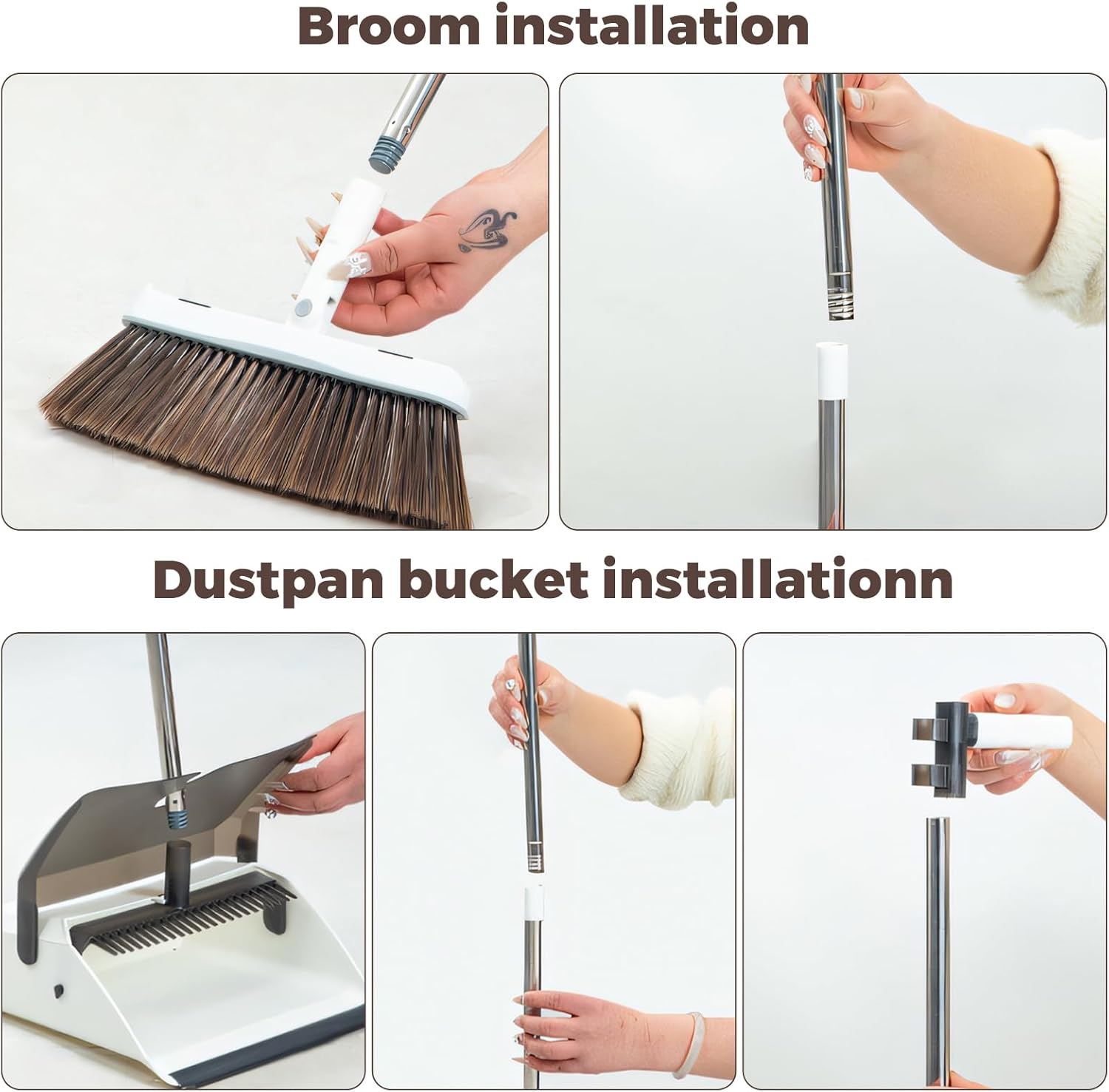 Broom installation

Dustpan bucket installationn