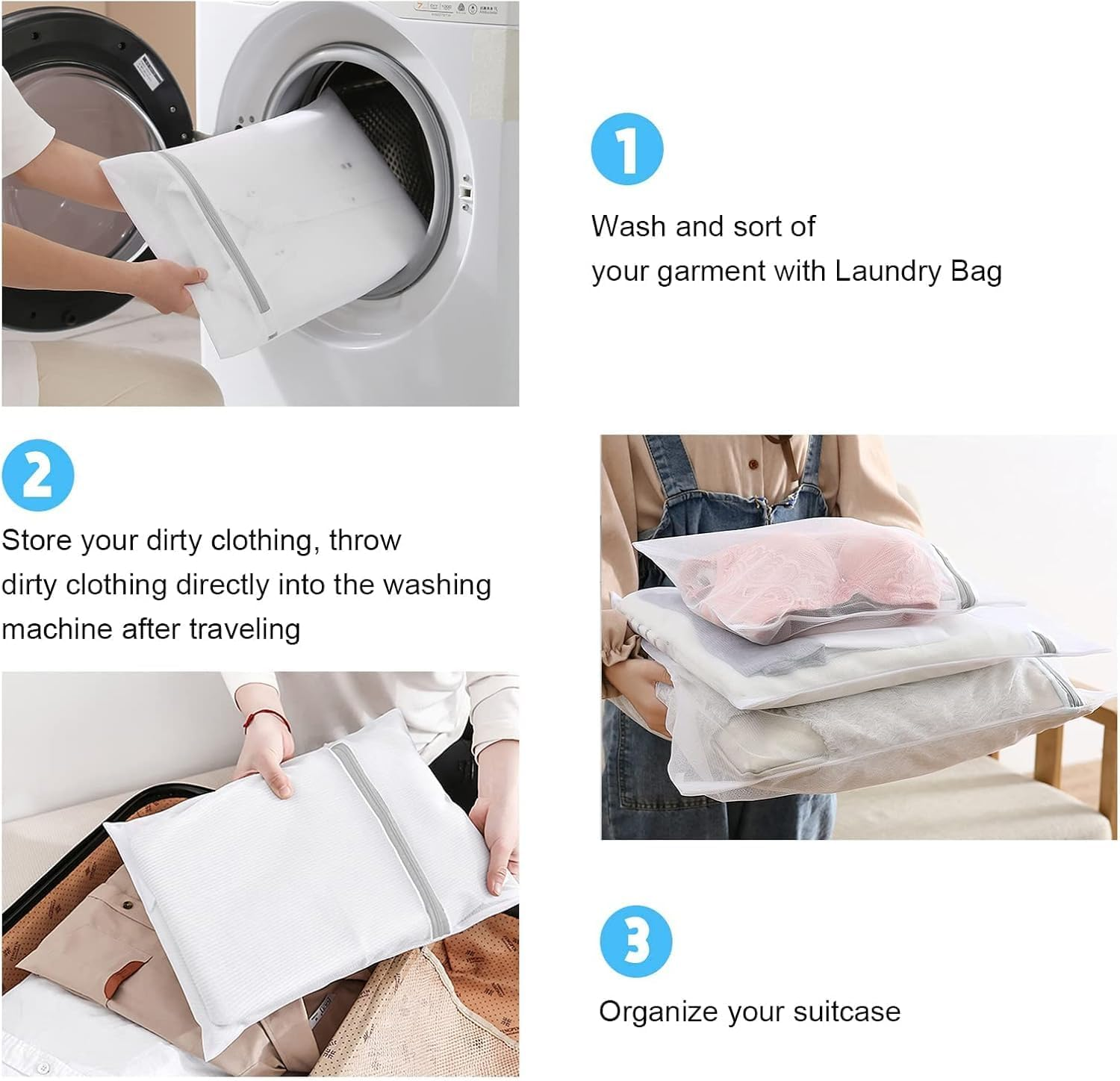 1

Wash and sort of your garment with Laundry Bag

2

Store your dirty clothing, throw dirty clothing directly into the washing machine after traveling

3

Organize your suitcase