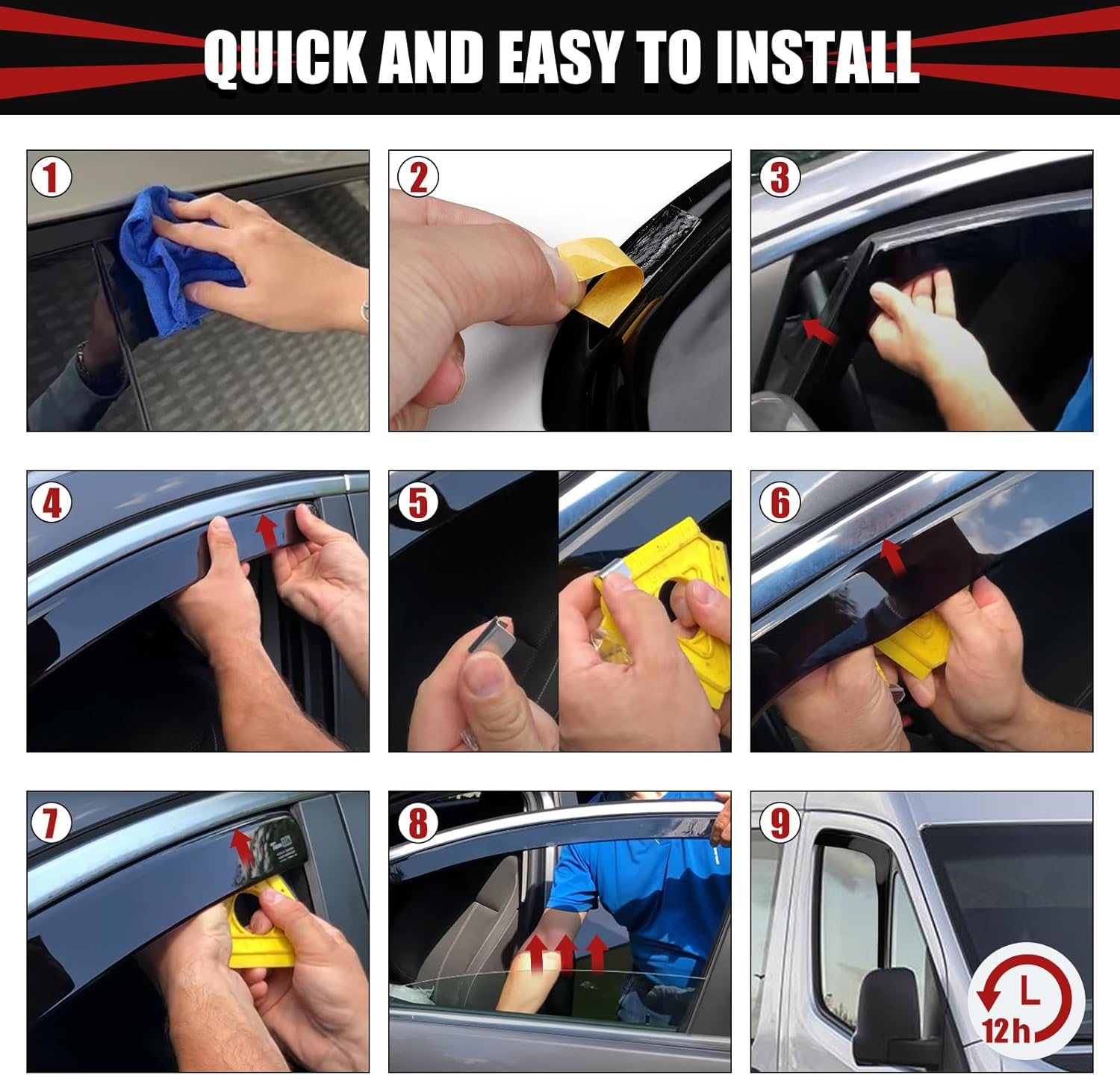 QUICK AND EASY TO INSTALL

1

2

3

4

5

6

7

8

9

12h