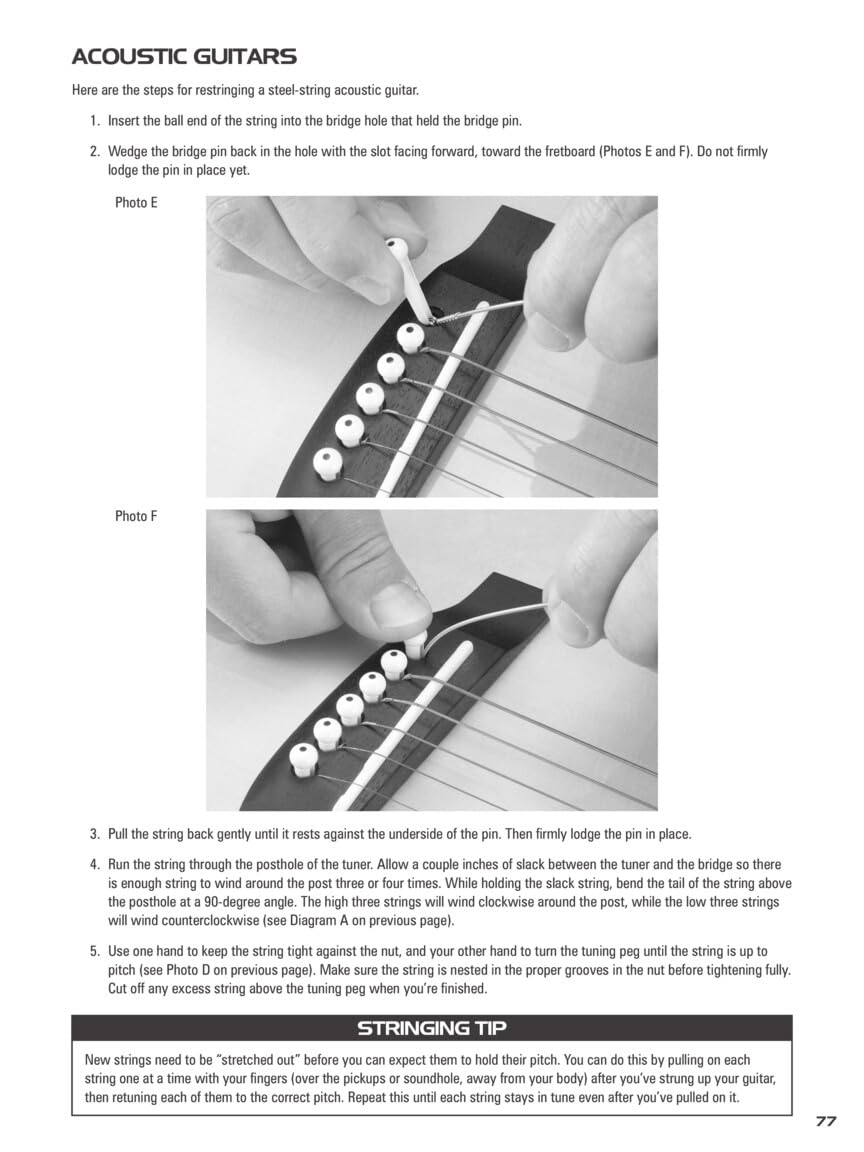 ACOUSTIC GUITARS

Here are the steps for restringing a steel-string acoustic guitar.

1. Insert the ball end of the string into the bridge hole that held the bridge pin.

2. Wedge the bridge pin back in the hole with the slot facing forward, toward the fretboard (Photos E and F). Do not firmly lodge the pin in place yet.

Photo E

Photo F

3. Pull the string back gently until it rests against the underside of the pin. Then firmly lodge the pin in place.

4. Run the string through the posthole of the tuner. Allow a couple inches of slack between the tuner and the bridge so there is enough string to wind around the post three or four times. While holding the slack string, bend the tail of the string above the posthole at a 90-degree angle. The high three strings will wind clockwise around the post, while the low three strings will wind counterclockwise (see Diagram A on previous page).

5. Use one hand to keep the string tight against the nut, and your other hand to turn the tuning peg until the string is up to pitch (see Photo D on previous page). Make sure the string is nested in the proper grooves in the nut before tightening fully. Cut off any excess string above the tuning peg when you're finished.

STRINGING TIP

New strings need to be "stretched out" before you can expect them to hold their pitch. You can do this by pulling on each string one at a time with your fingers (over the pickups or soundhole, away from your body) after you've strung up your guitar, then retuning each of them to the correct pitch. Repeat this until each string stays in tune even after you've pulled on it.

77