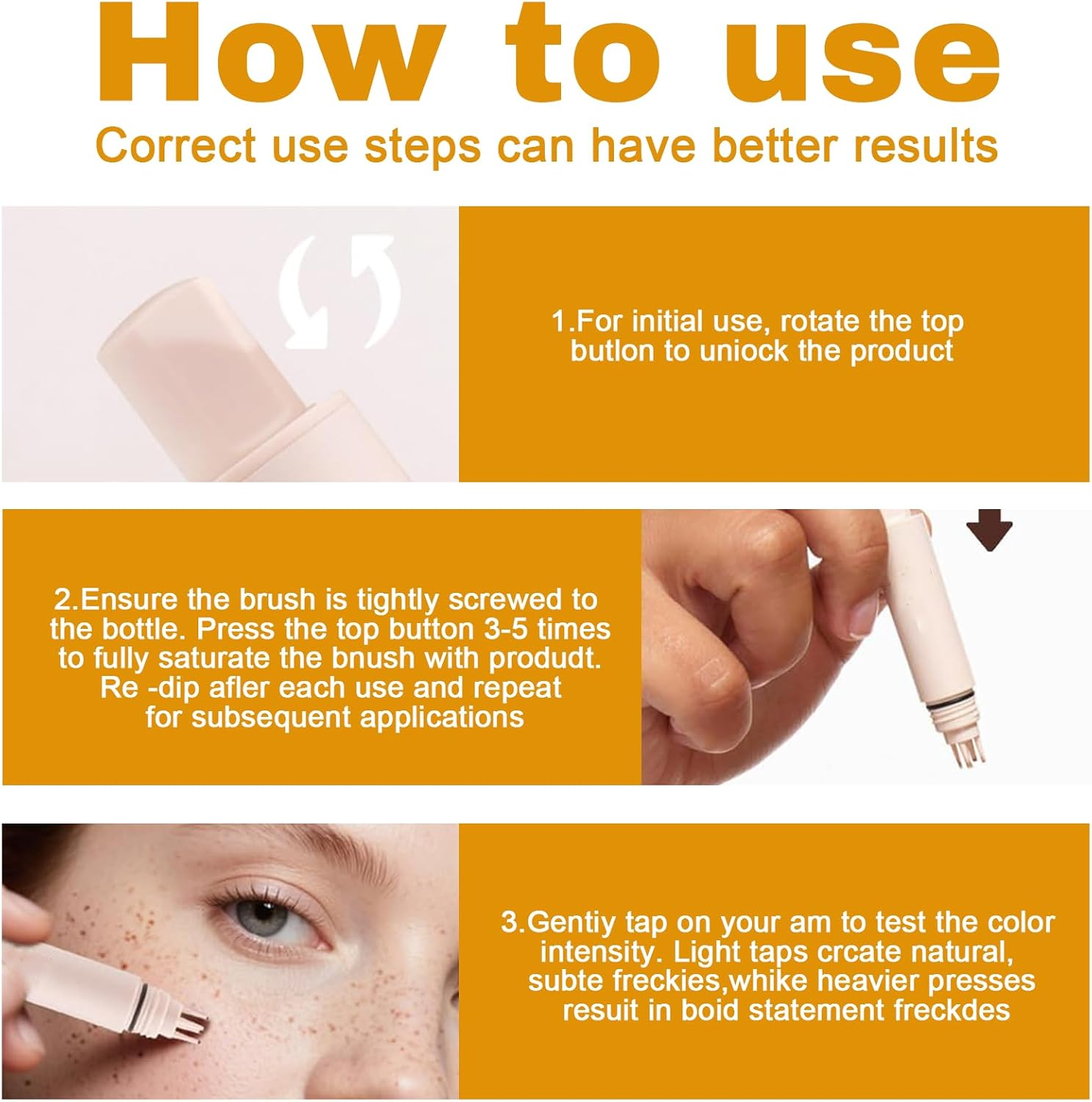 How to use
Correct use steps can have better results

1.For initial use, rotate the top butlon to uniock the product

2.Ensure the brush is tightly screwed to the bottle. Press the top button 3-5 times to fully saturate the bnush with produdt. Re -dip afler each use and repeat for subsequent applications

3.Gentiy tap on your am to test the color intensity. Light taps crcate natural, subte freckies,whike heavier presses resuit in boid statement freckdes