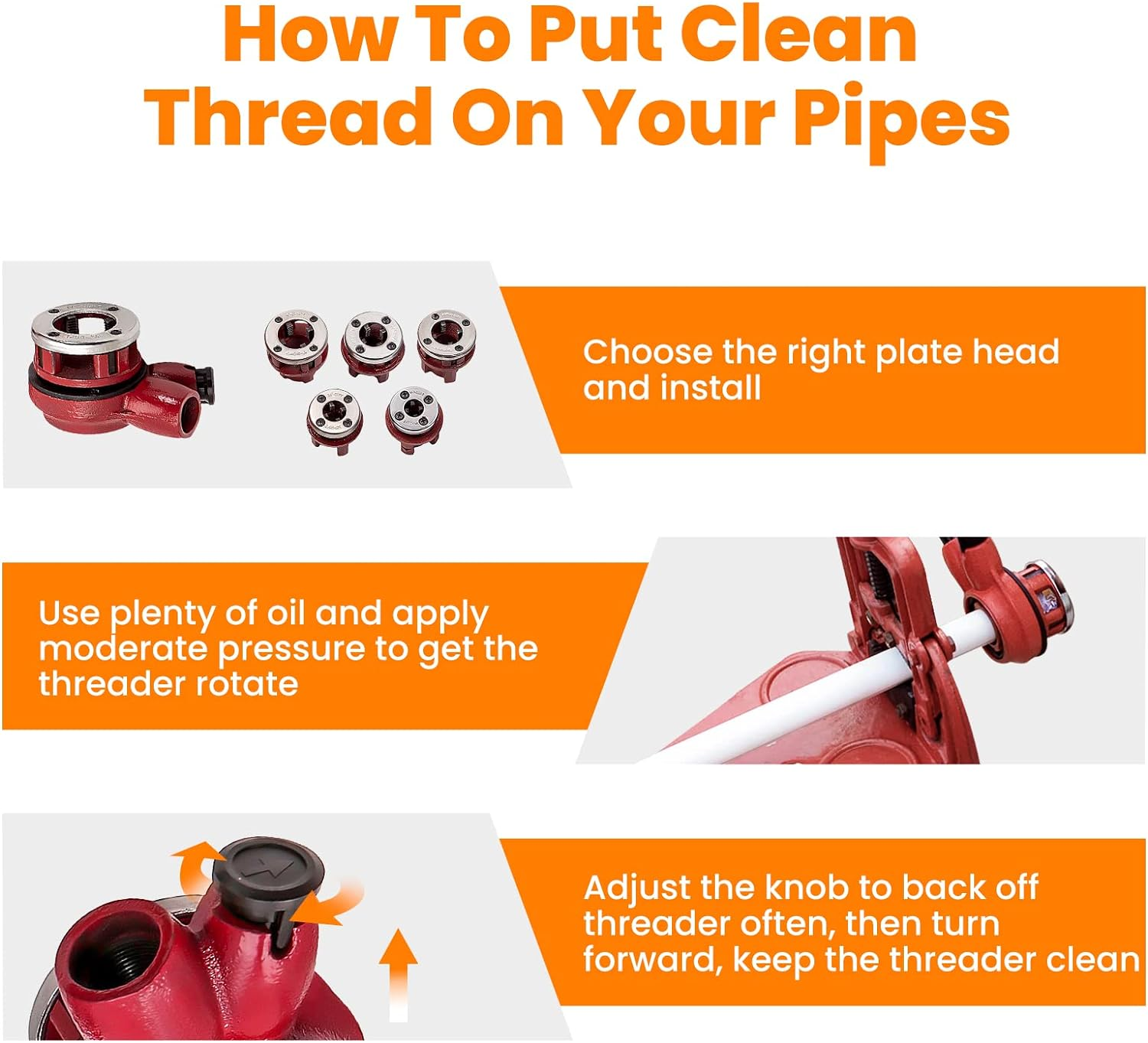 How To Put Clean Thread On Your Pipes

Choose the right plate head and install

Use plenty of oil and apply moderate pressure to get the threader rotate

Adjust the knob to back off threader often, then turn forward, keep the threader clean