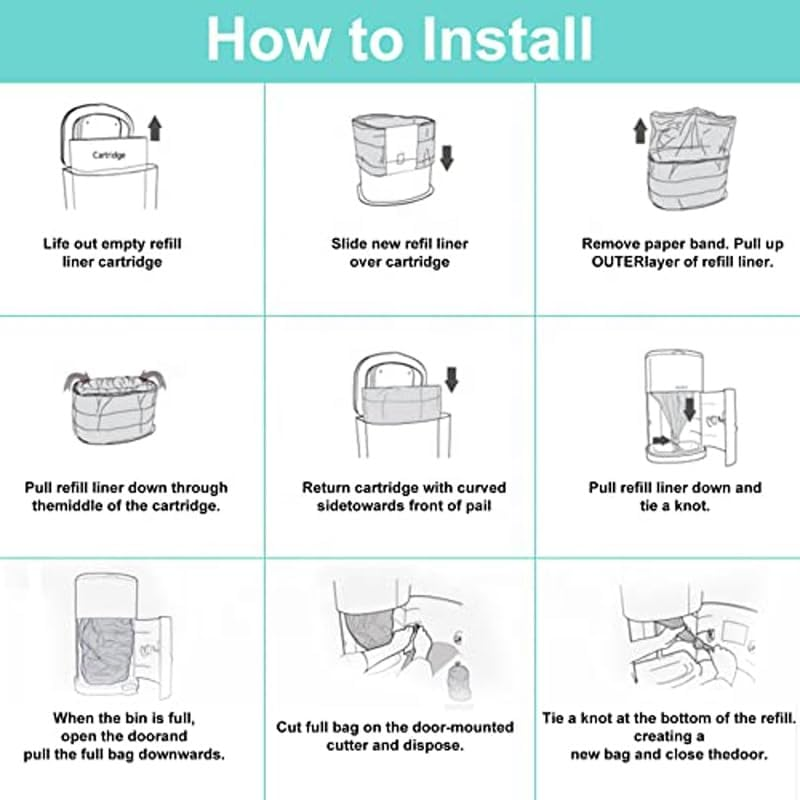 How to Install

Cartridge

Life out empty refill liner cartridge

Slide new refil liner over cartridge

Remove paper band. Pull up OUTERlayer of refill liner.

Pull refill liner down through themiddle of the cartridge.

Return cartridge with curved sidetowards front of pail

Pull refill liner down and tie a knot.

When the bin is full, open the doorand pull the full bag downwards.

Cut full bag on the door-mounted cutter and dispose.

Tie a knot at the bottom of the refill. creating a new bag and close thedoor.