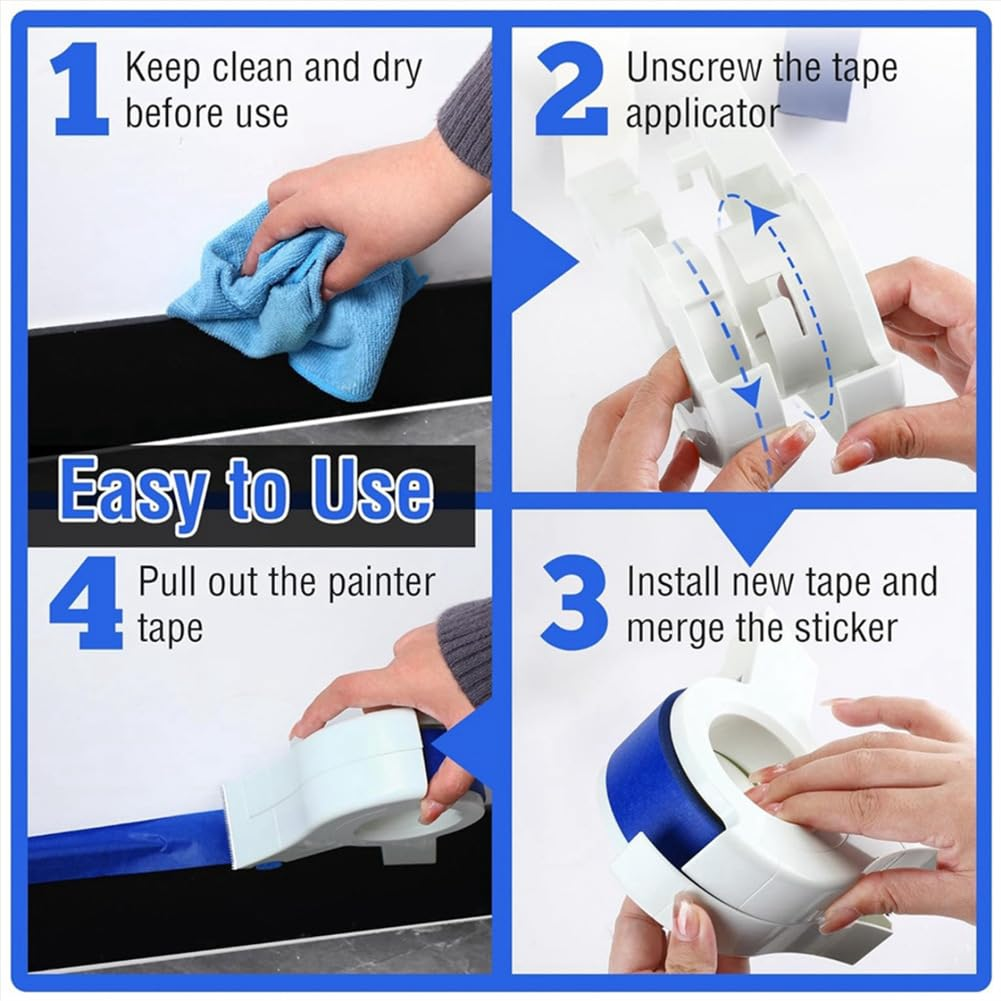 1 Keep clean and dry before use

2 Unscrew the tape applicator

Easy to Use

4 Pull out the painter tape

3 Install new tape and merge the sticker