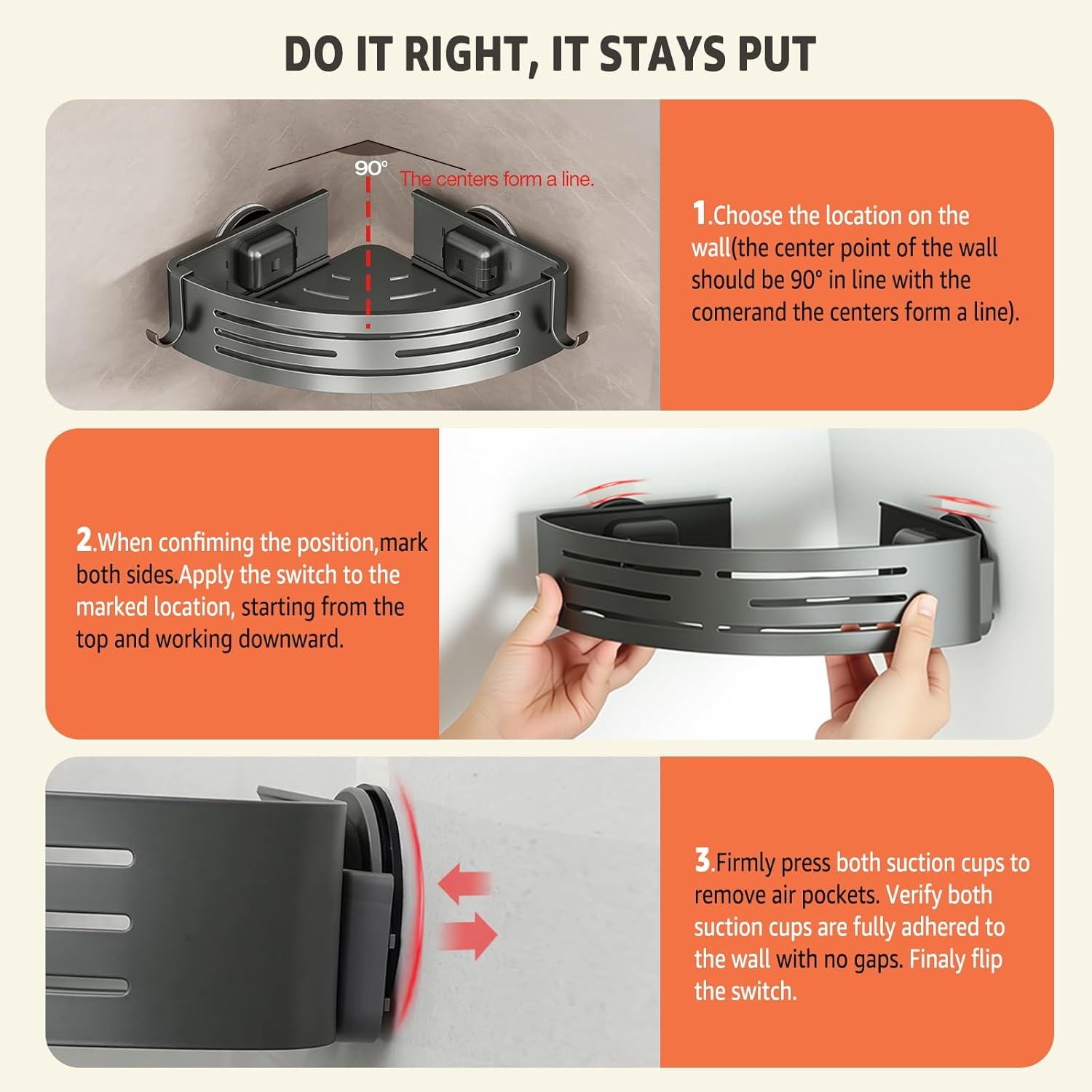 DO IT RIGHT, IT STAYS PUT

90°

The centers form a line.

1.Choose the location on the wall(the center point of the wall should be 90° in line with the comerand the centers form a line).

2.When confiming the position,mark both sides.Apply the switch to the marked location, starting from the top and working downward.

3.Firmly press both suction cups to remove air pockets. Verify both suction cups are fully adhered to the wall with no gaps. Finaly flip the switch.