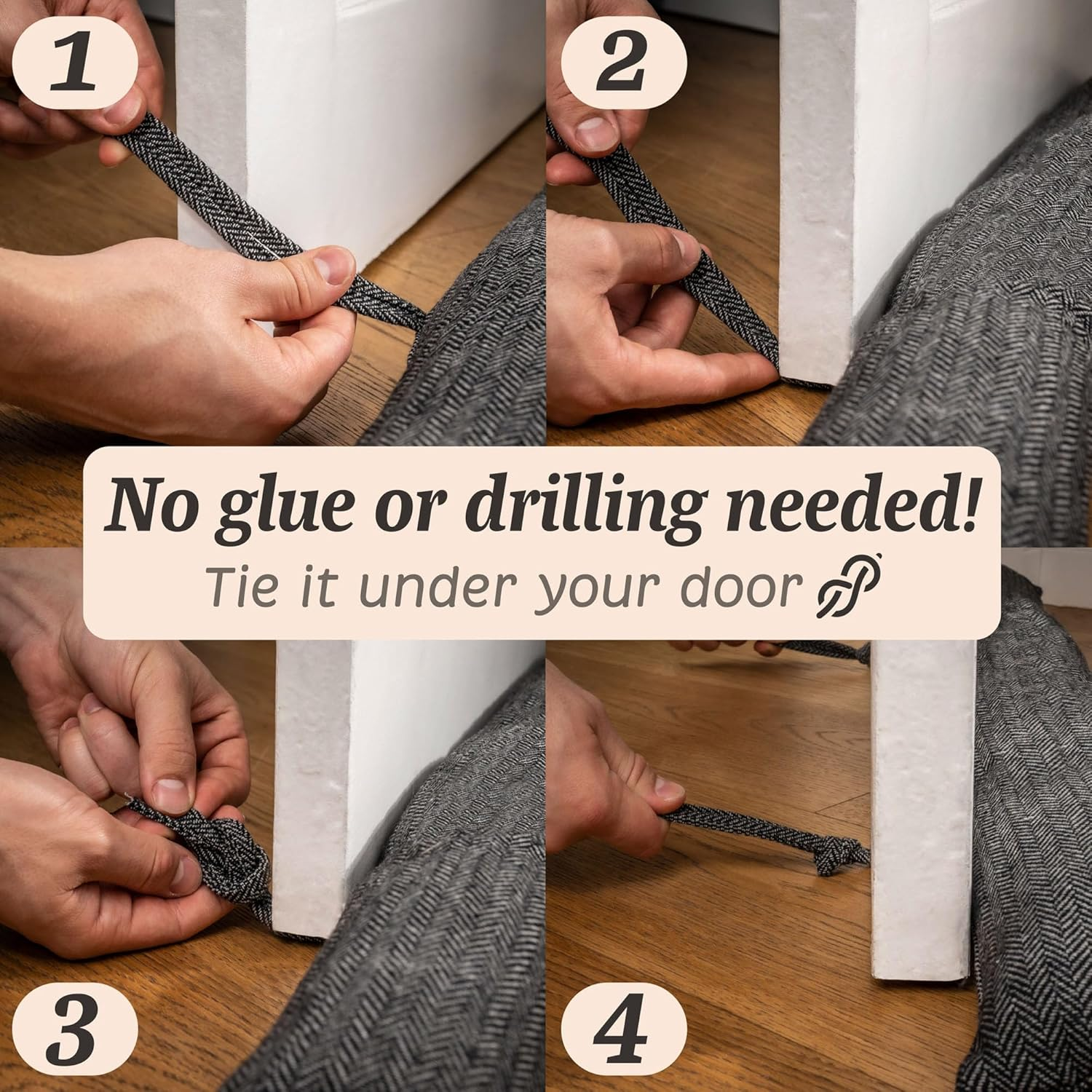 1

2

No glue or drilling needed!

Tie it under your door

3

4