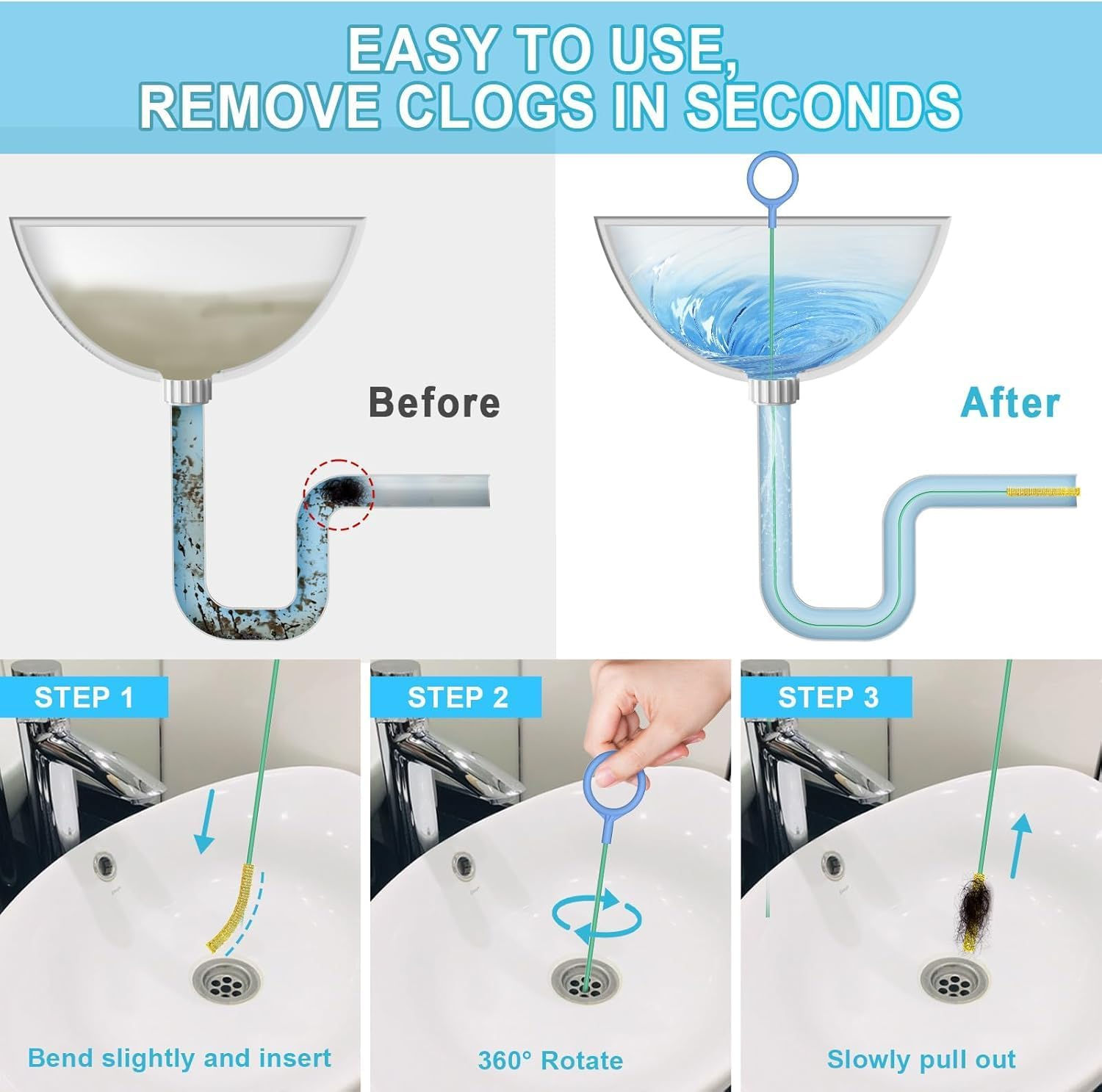 EASY TO USE,
REMOVE CLOGS IN SECONDS

Before

After

STEP 1

Bend slightly and insert

STEP 2

360° Rotate

STEP 3

Slowly pull out