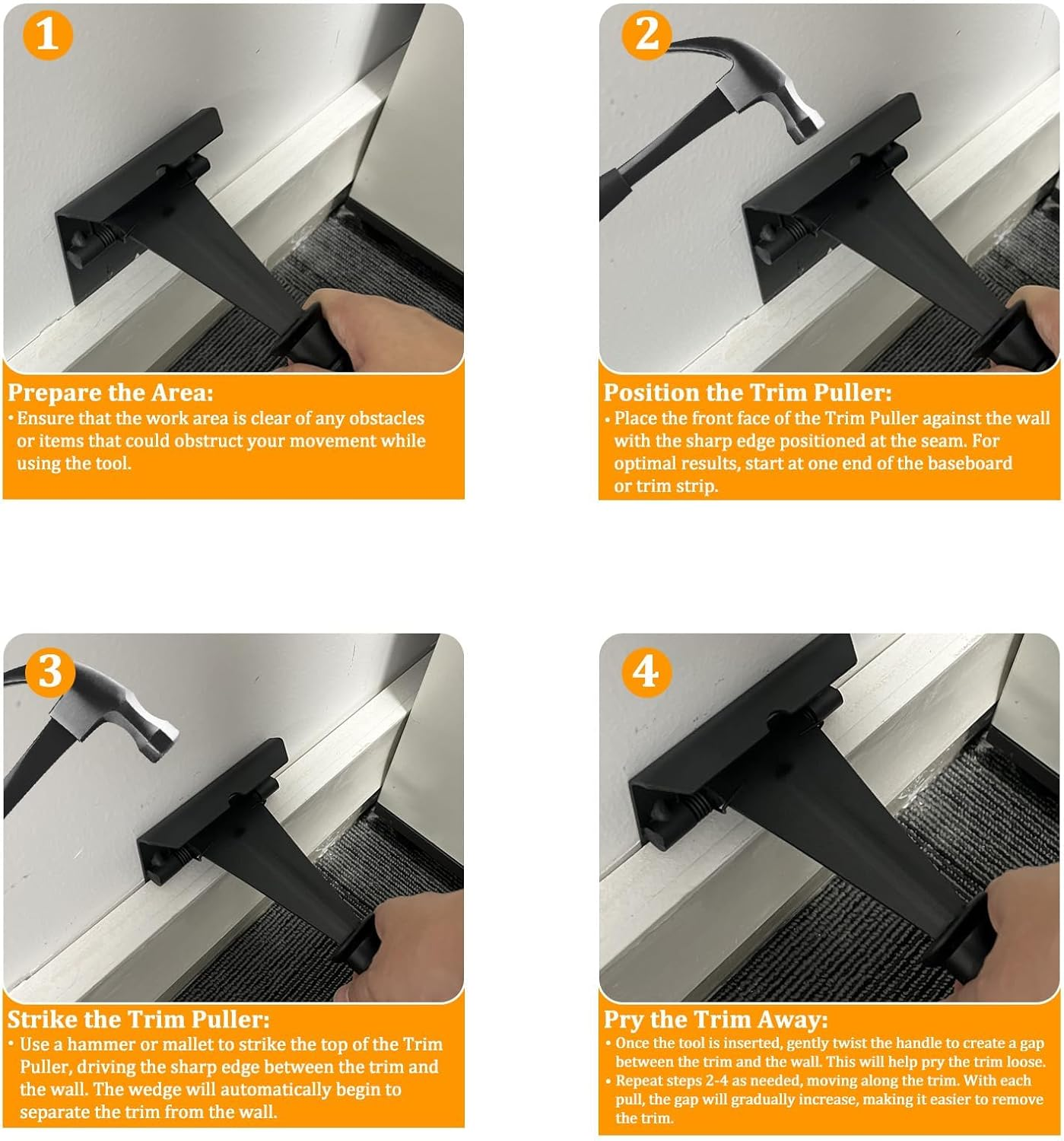 1

Prepare the Area:
• Ensure that the work area is clear of any obstacles or items that could obstruct your movement while using the tool.

2

Position the Trim Puller:
• Place the front face of the Trim Puller against the wall with the sharp edge positioned at the seam. For optimal results, start at one end of the baseboard or trim strip.

3

Strike the Trim Puller:
• Use a hammer or mallet to strike the top of the Trim Puller, driving the sharp edge between the trim and the wall. The wedge will automatically begin to separate the trim from the wall.

4

Pry the Trim Away:
• Once the tool is inserted, gently twist the handle to create a gap between the trim and the wall. This will help pry the trim loose.
• Repeat steps 2-4 as needed, moving along the trim. With each pull, the gap will gradually increase, making it easier to remove the trim.