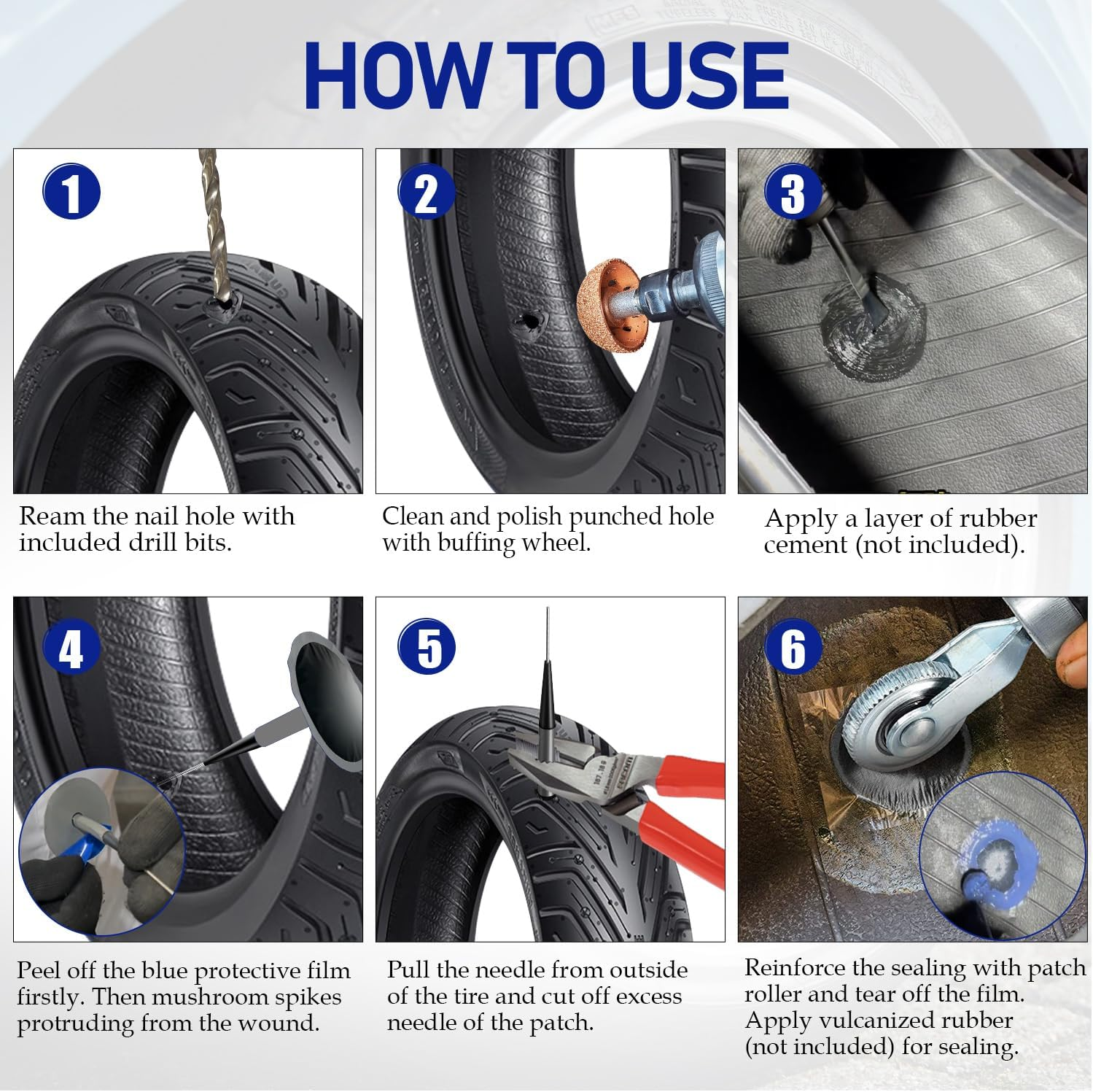 HOW TO USE

1

Ream the nail hole with included drill bits.

2

Clean and polish punched hole with buffing wheel.

3

Apply a layer of rubber cement (not included).

4

Peel off the blue protective film firstly. Then mushroom spikes protruding from the wound.

5

Pull the needle from outside of the tire and cut off excess needle of the patch.

6

Reinforce the sealing with patch roller and tear off the film. Apply vulcanized rubber (not included) for sealing.