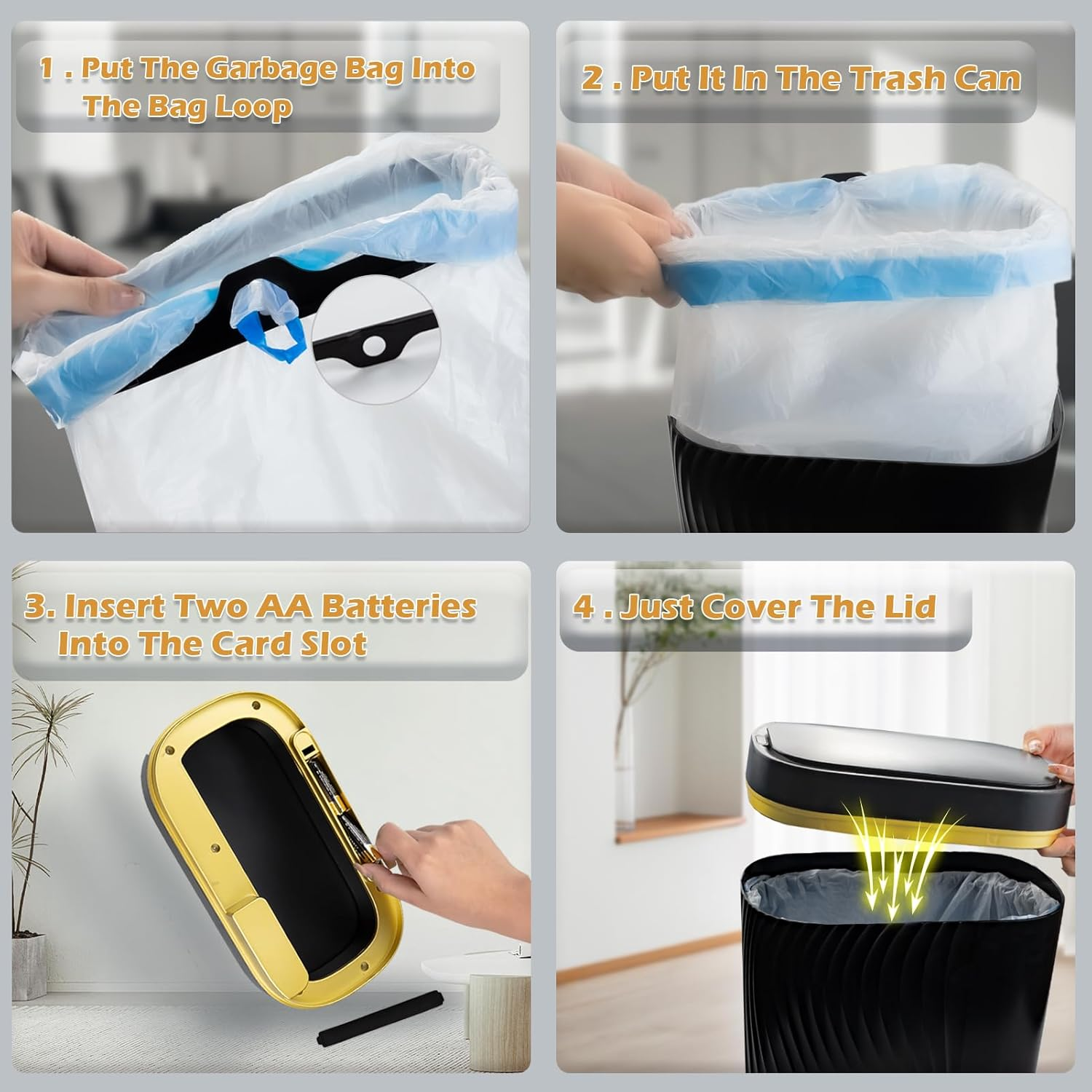 1 . Put The Garbage Bag Into The Bag Loop

2 . Put It In The Trash Can

3. Insert Two AA Batteries Into The Card Slot

4 . Just Cover The Lid