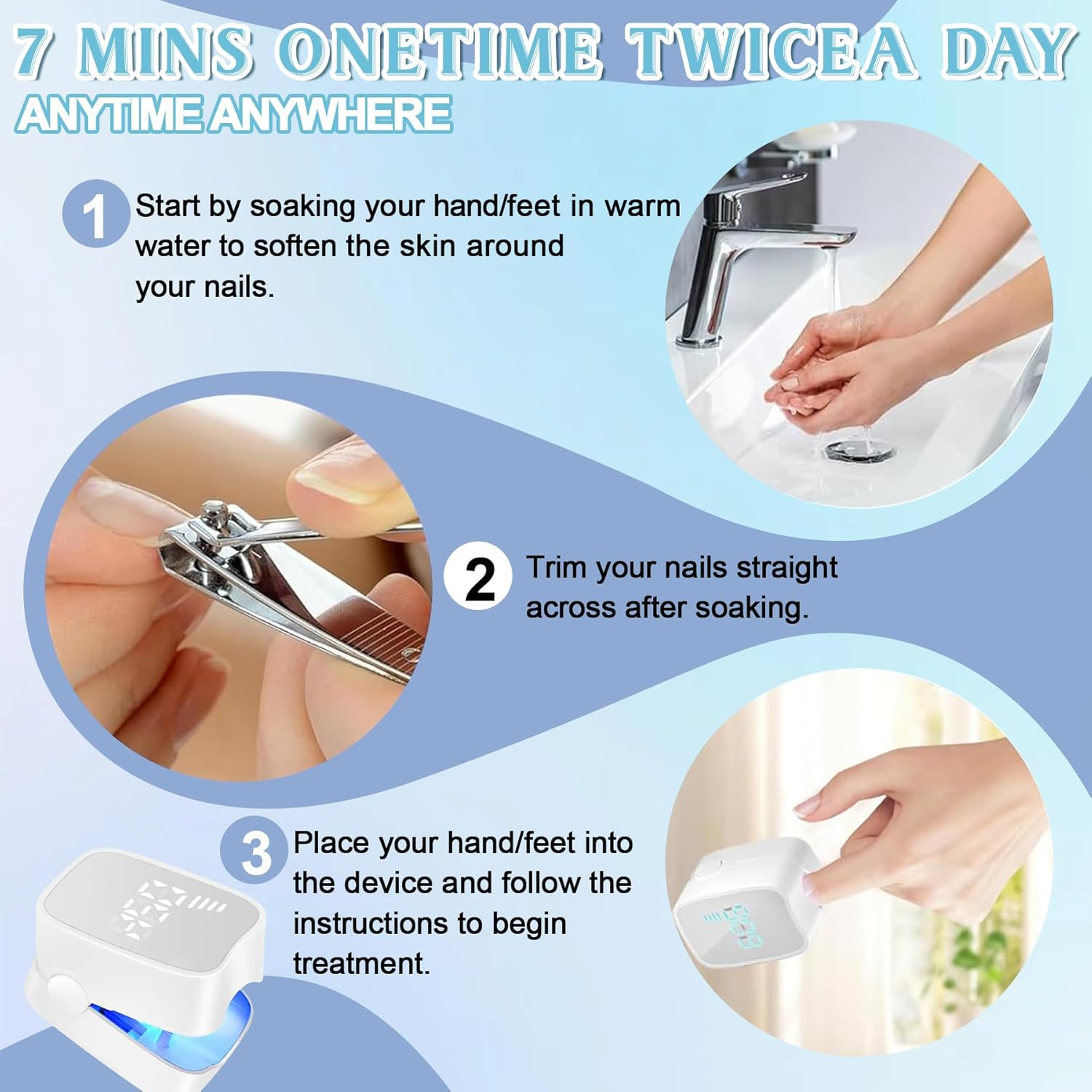 7 MINS ONETIME TWICEA DAY
ANYTIME ANYWHERE

1 Start by soaking your hand/feet in warm water to soften the skin around your nails.

2 Trim your nails straight across after soaking.

3 Place your hand/feet into the device and follow the instructions to begin treatment.