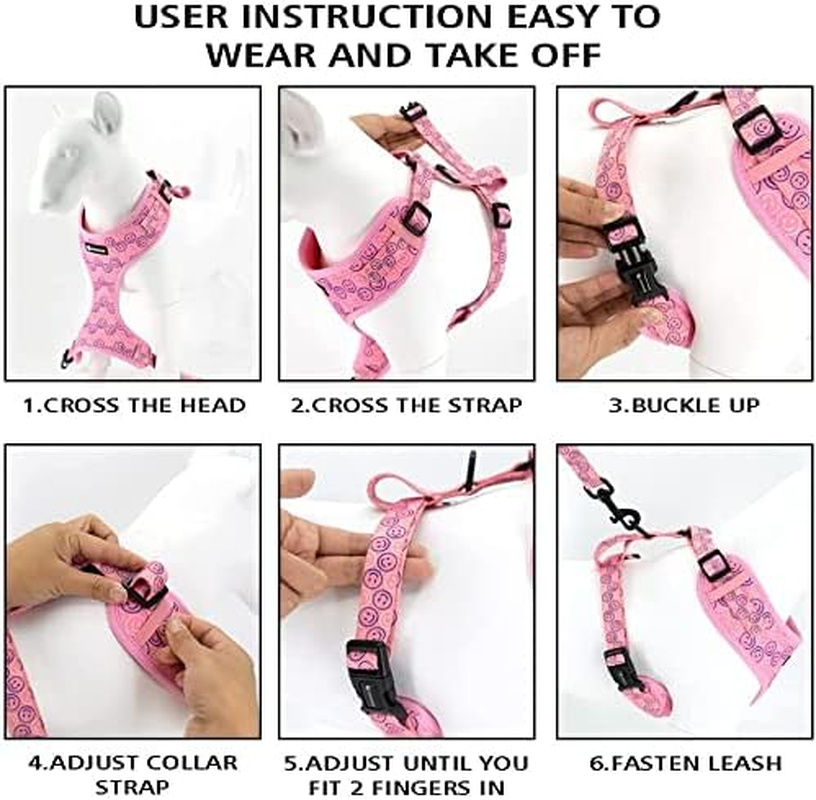 USER INSTRUCTION EASY TO WEAR AND TAKE OFF

1.CROSS THE HEAD

2.CROSS THE STRAP

3.BUCKLE UP

4.ADJUST COLLAR STRAP

5.ADJUST UNTIL YOU FIT 2 FINGERS IN

6.FASTEN LEASH