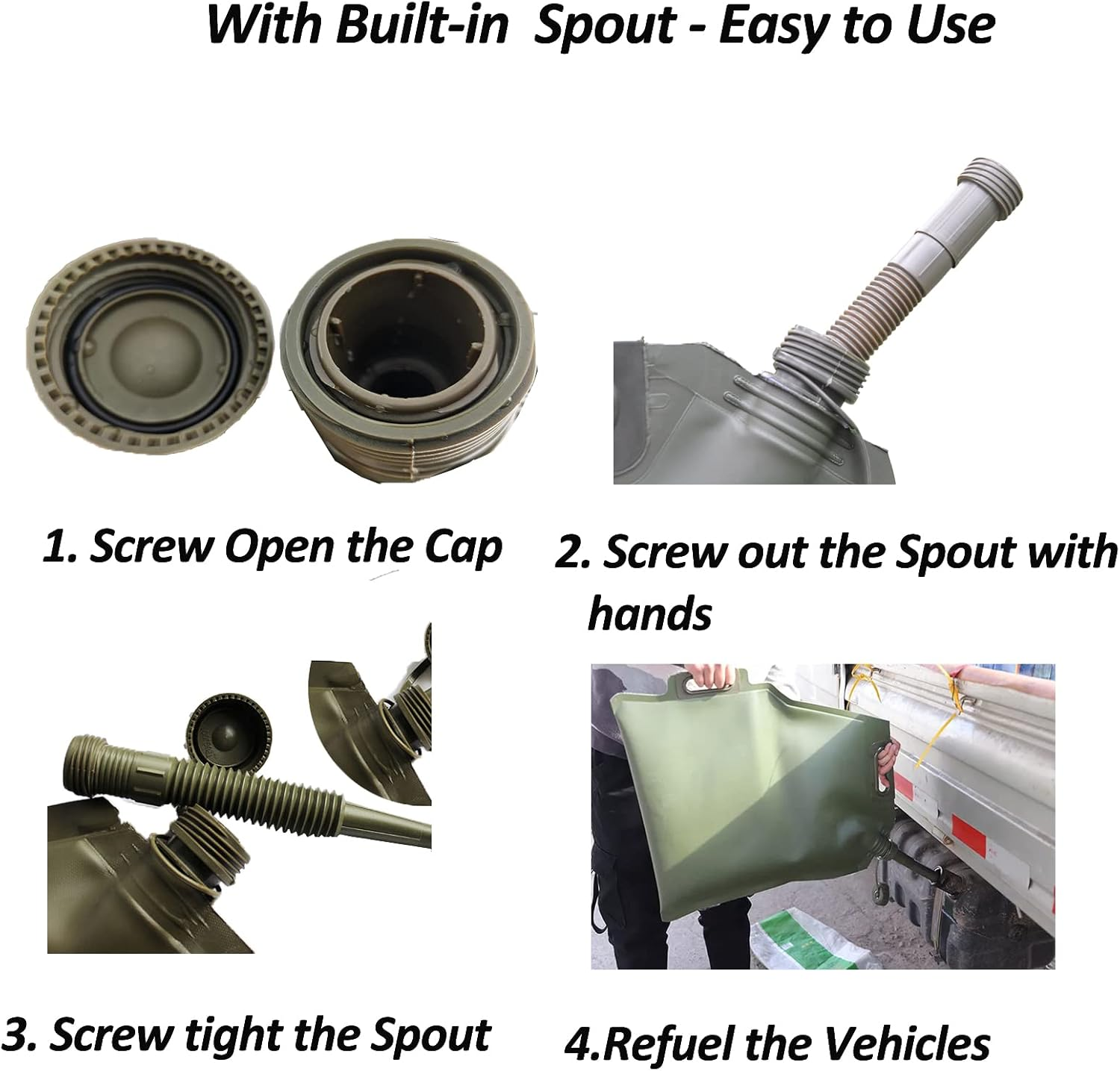 With Built-in Spout - Easy to Use

1. Screw Open the Cap

2. Screw out the Spout with hands

3. Screw tight the Spout

4.Refuel the Vehicles