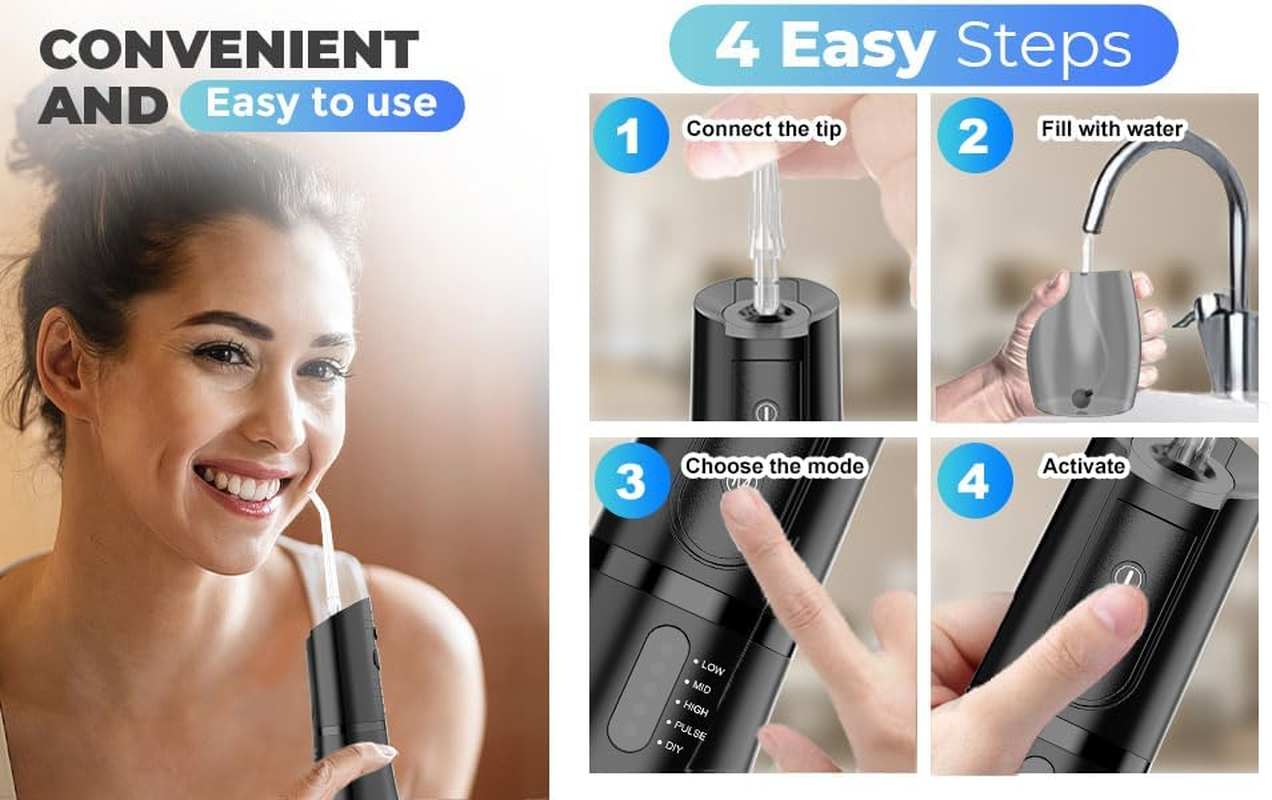 CONVENIENT AND Easy to use

4 Easy Steps

1 Connect the tip

2 Fill with water

3 Choose the mode

LOW
MID
HIGH
PULSE
DIY

4 Activate