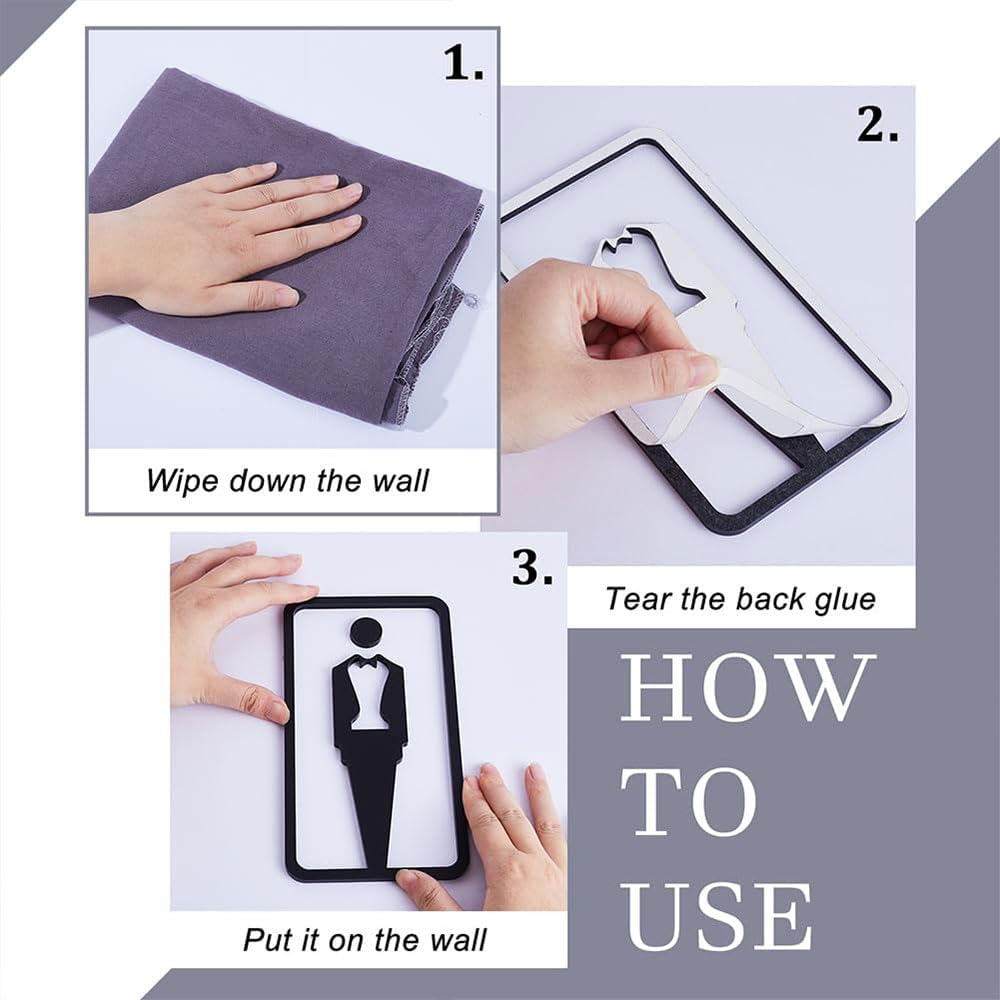 1.

Wipe down the wall

2.

Tear the back glue

3.

Put it on the wall

HOW
TO
USE