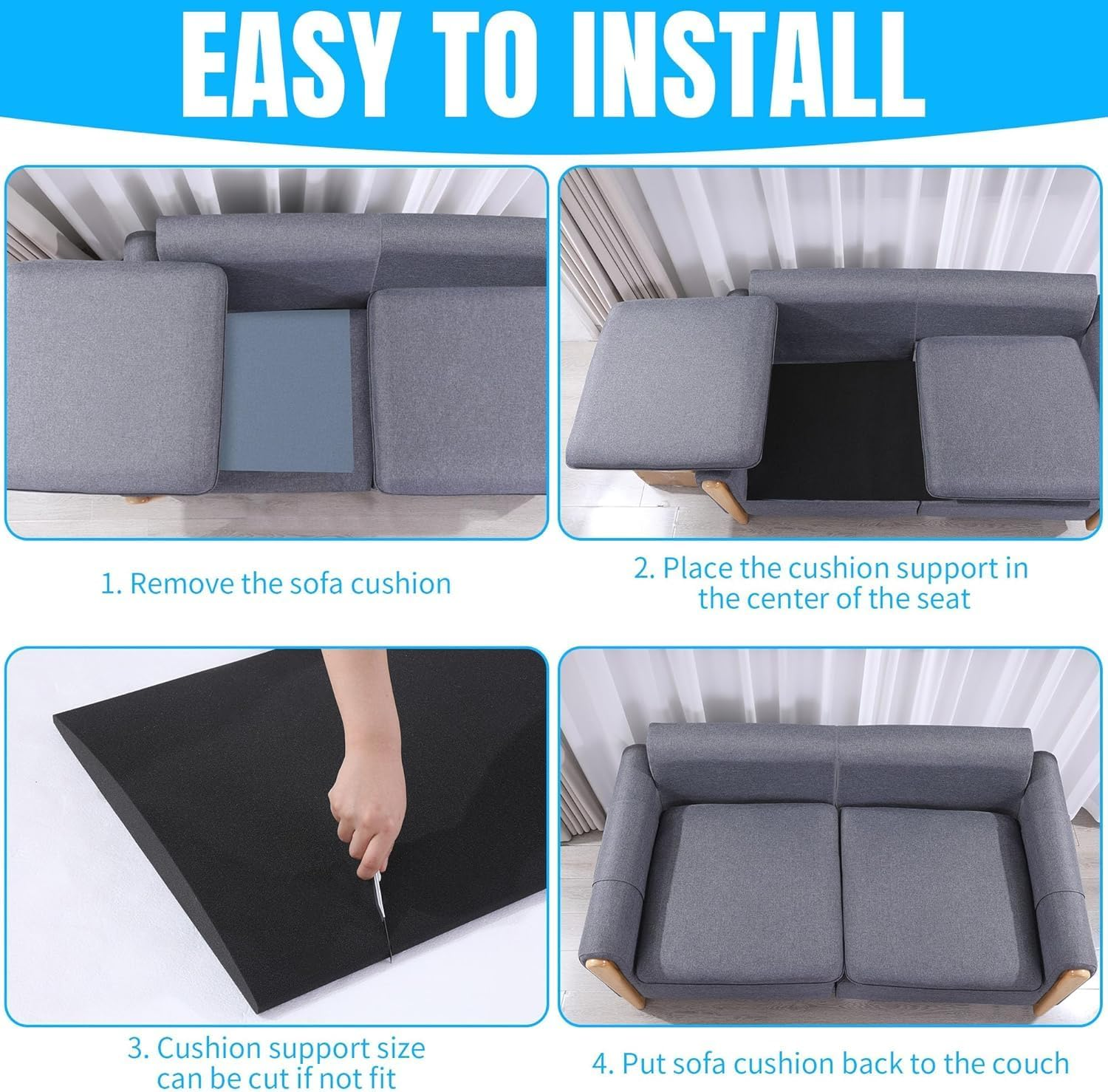 EASY TO INSTALL

1. Remove the sofa cushion

2. Place the cushion support in the center of the seat

3. Cushion support size can be cut if not fit

4. Put sofa cushion back to the couch