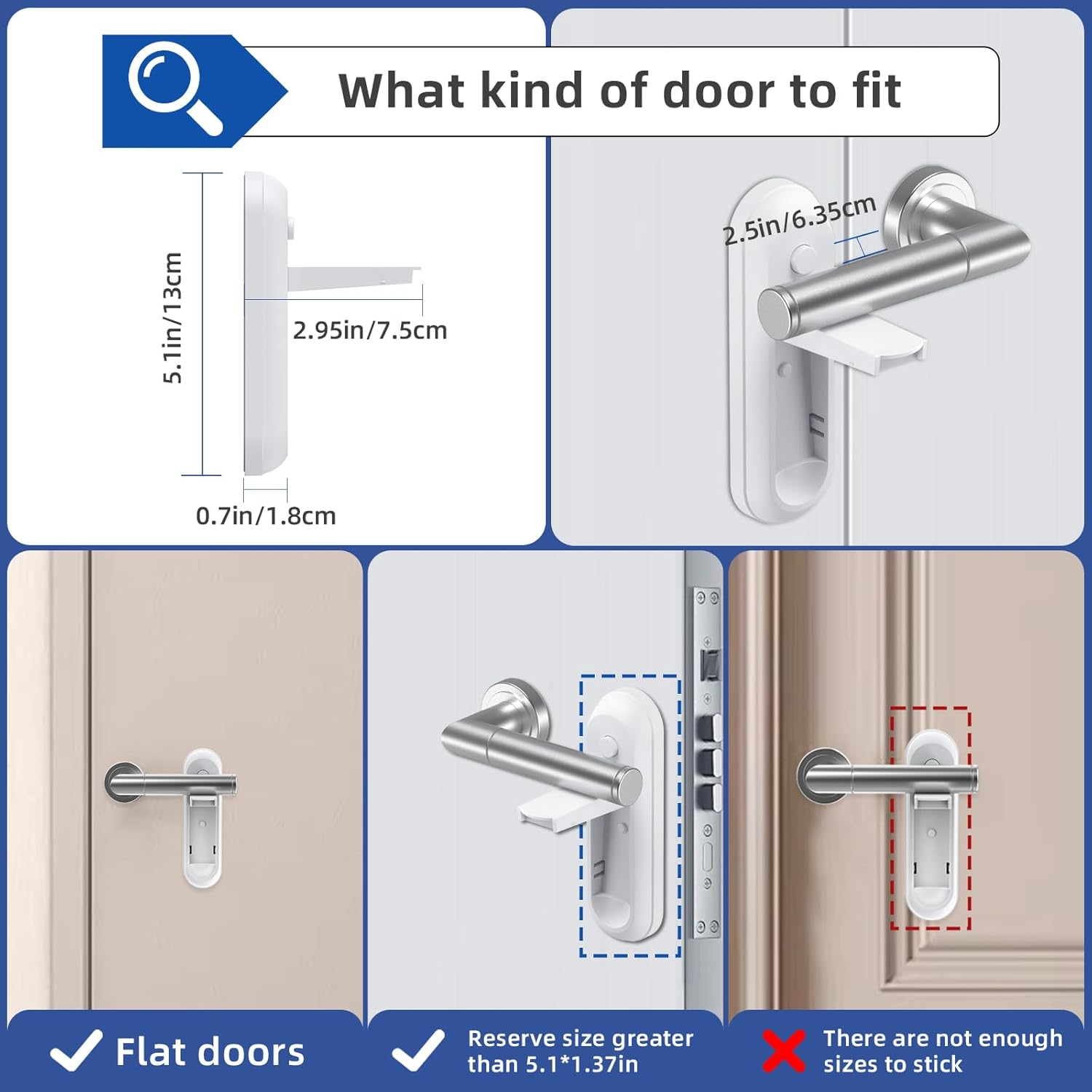 What kind of door to fit

5.1in/13cm

2.95in/7.5cm

0.7in/1.8cm

2.5in/6.35cm

Flat doors

Reserve size greater than 5.1*1.37in

There are not enough sizes to stick