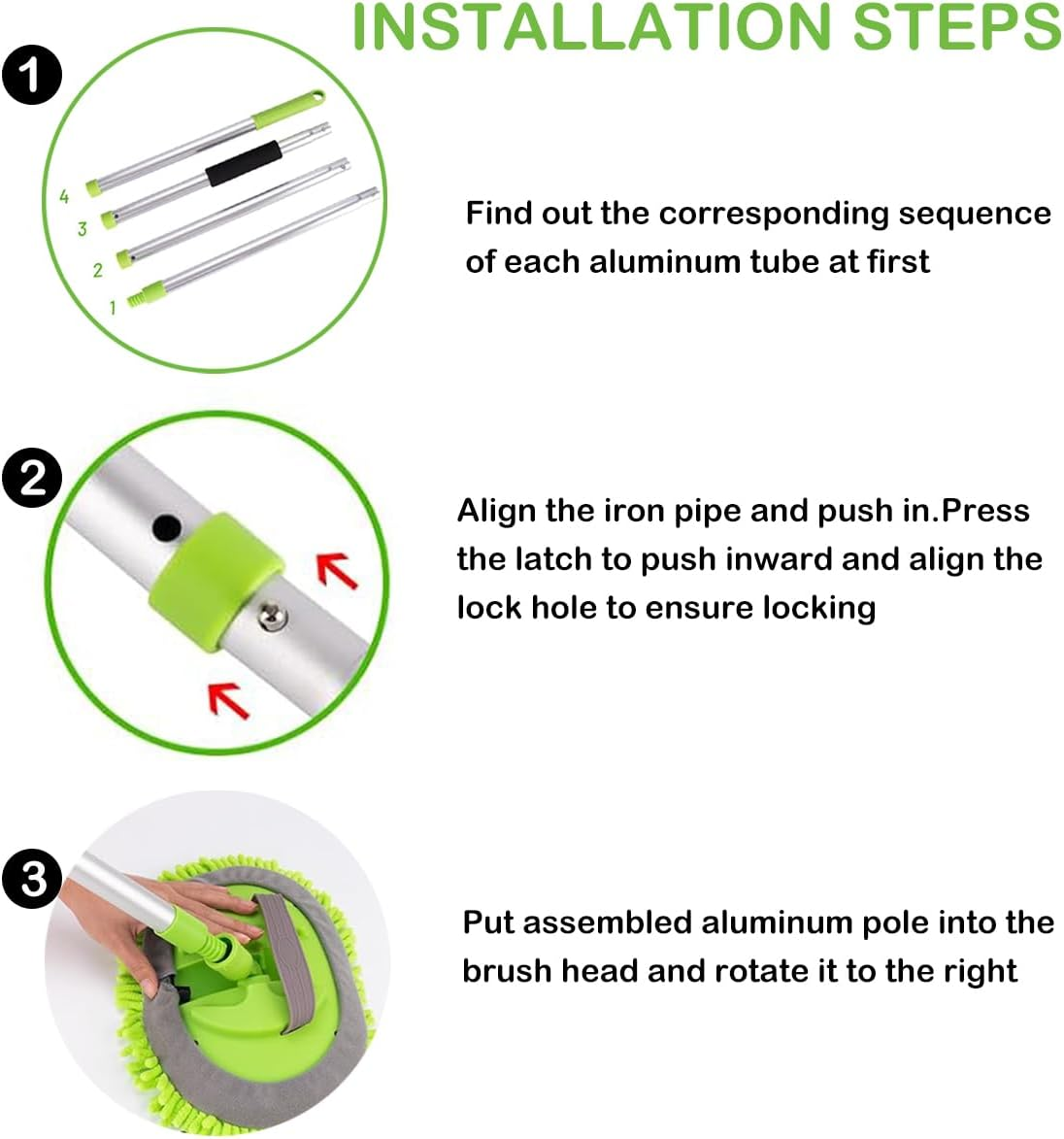 INSTALLATION STEPS

1

4
3
2
1

Find out the corresponding sequence of each aluminum tube at first

2

Align the iron pipe and push in.Press the latch to push inward and align the lock hole to ensure locking

3

Put assembled aluminum pole into the brush head and rotate it to the right