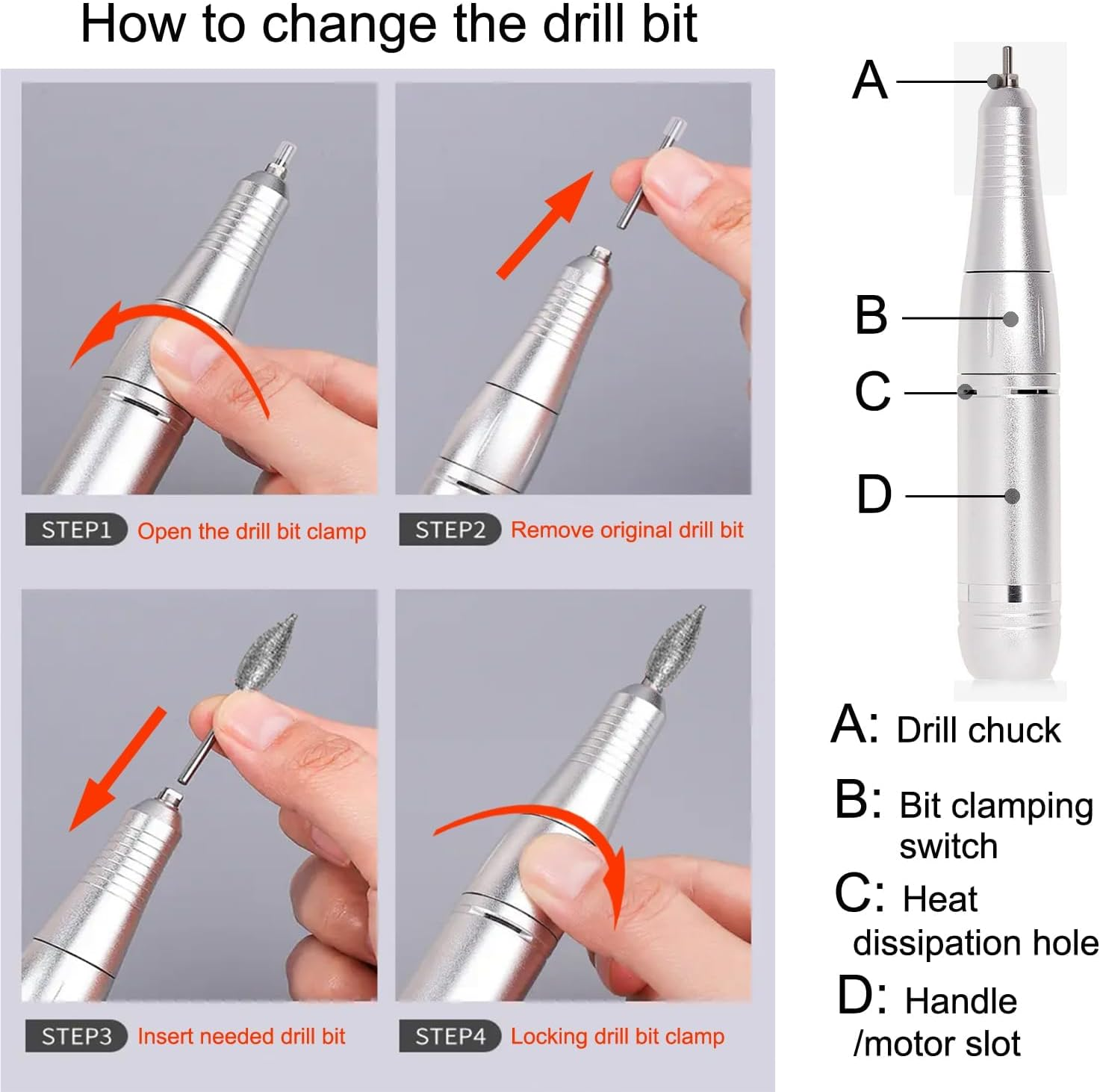 How to change the drill bit

STEP1 Open the drill bit clamp

STEP2 Remove original drill bit

STEP3 Insert needed drill bit

STEP4 Locking drill bit clamp

A

B

C

D

A: Drill chuck

B: Bit clamping switch

C: Heat dissipation hole

D: Handle /motor slot