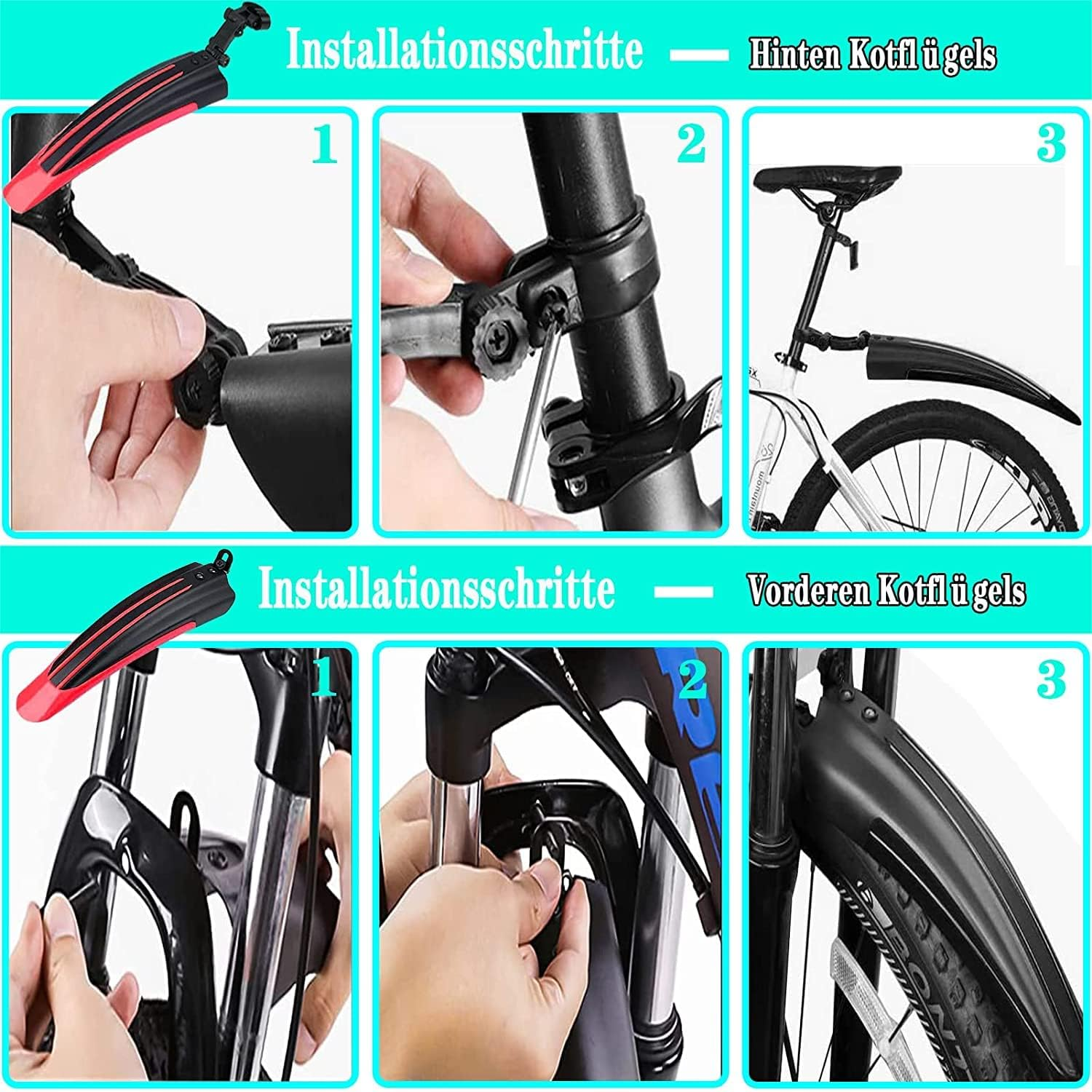 Installationsschritte — Hinten Kotfl ü gels

1

2

3

Installationsschritte — Vorderen Kotfl ü gels

1

2

3