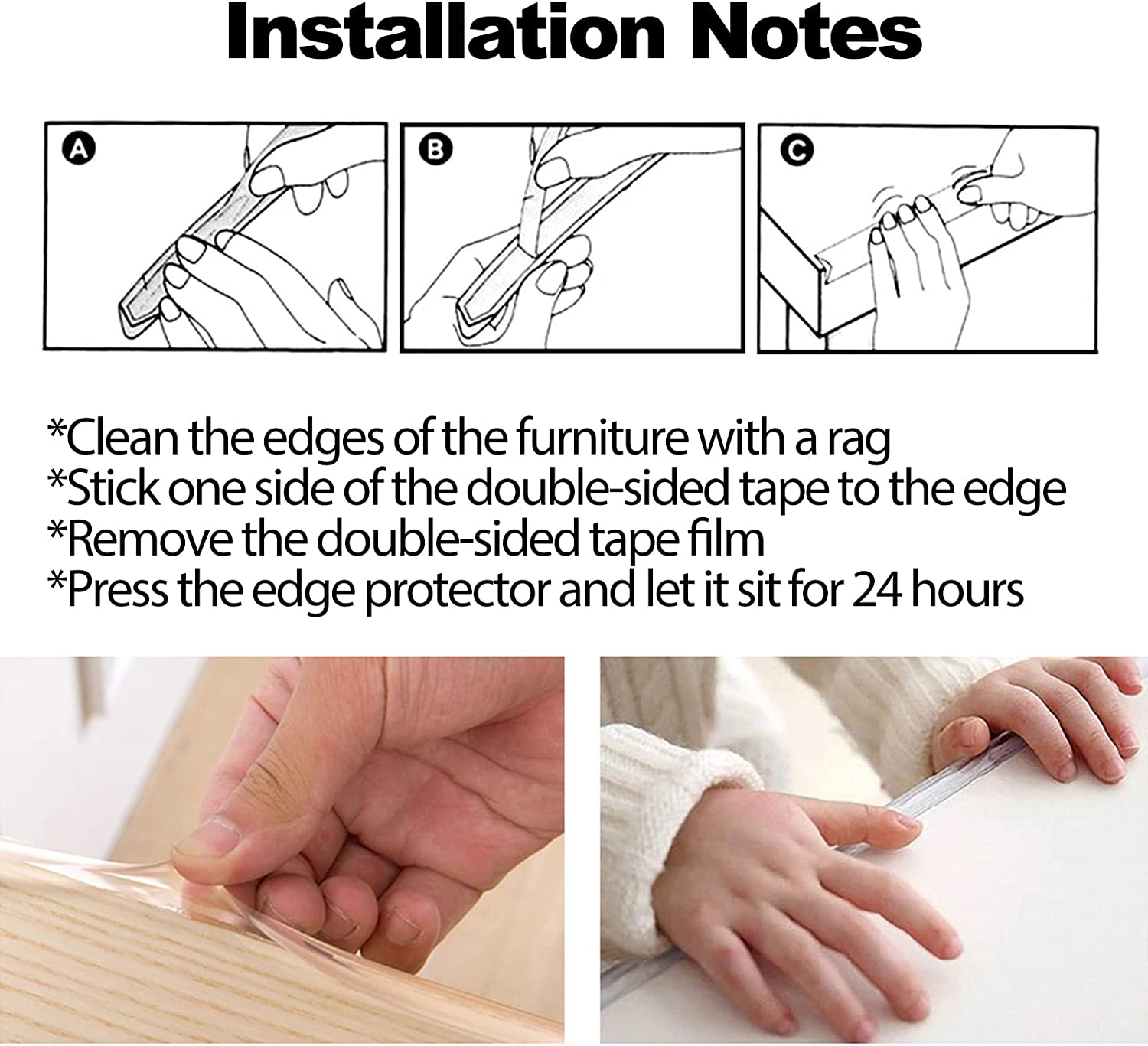 Installation Notes

A

B

C

*Clean the edges of the furniture with a rag
*Stick one side of the double-sided tape to the edge
*Remove the double-sided tape film
*Press the edge protector and let it sit for 24 hours