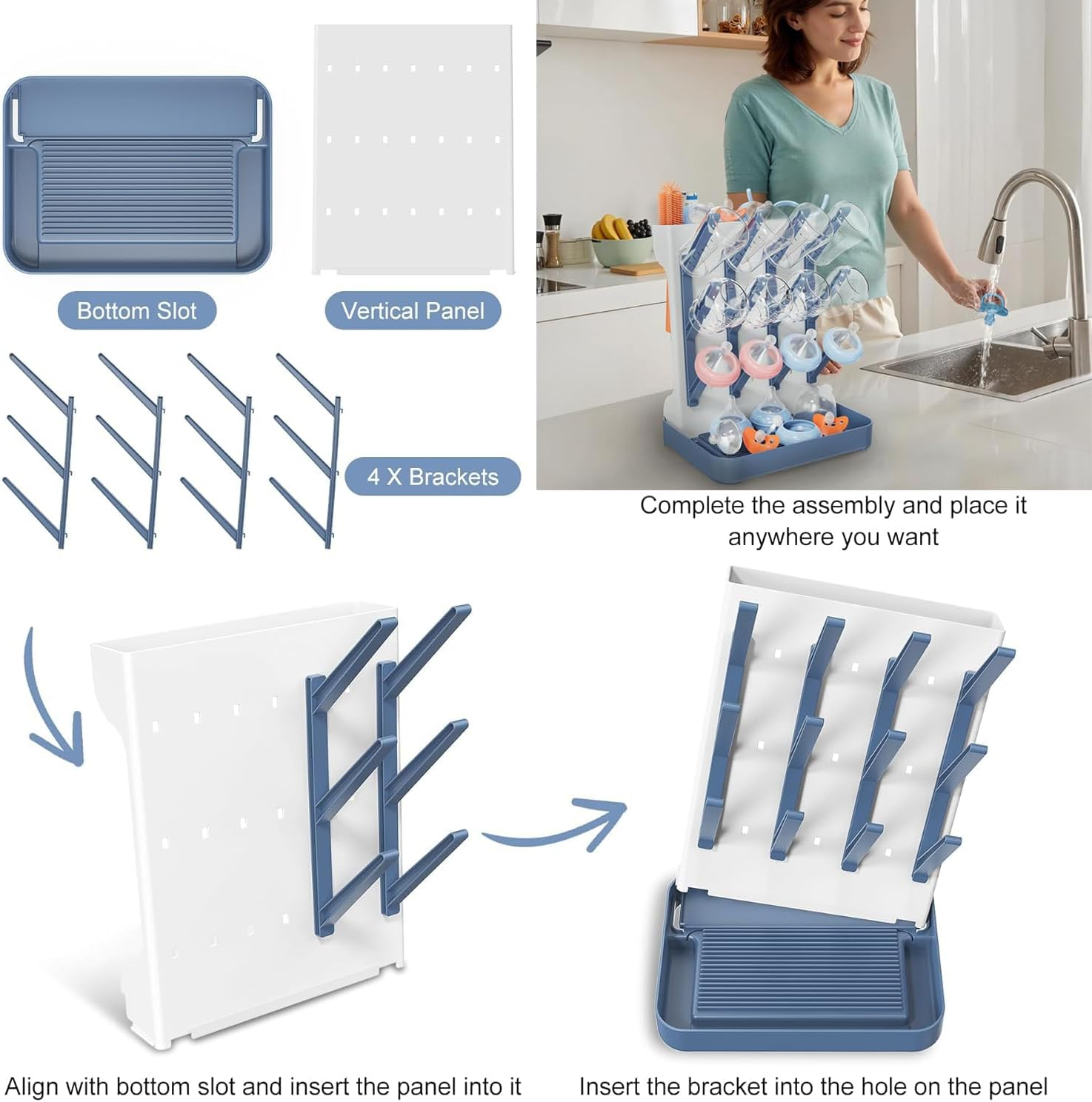 Bottom Slot

Vertical Panel

4 X Brackets

Complete the assembly and place it anywhere you want

Align with bottom slot and insert the panel into it

Insert the bracket into the hole on the panel