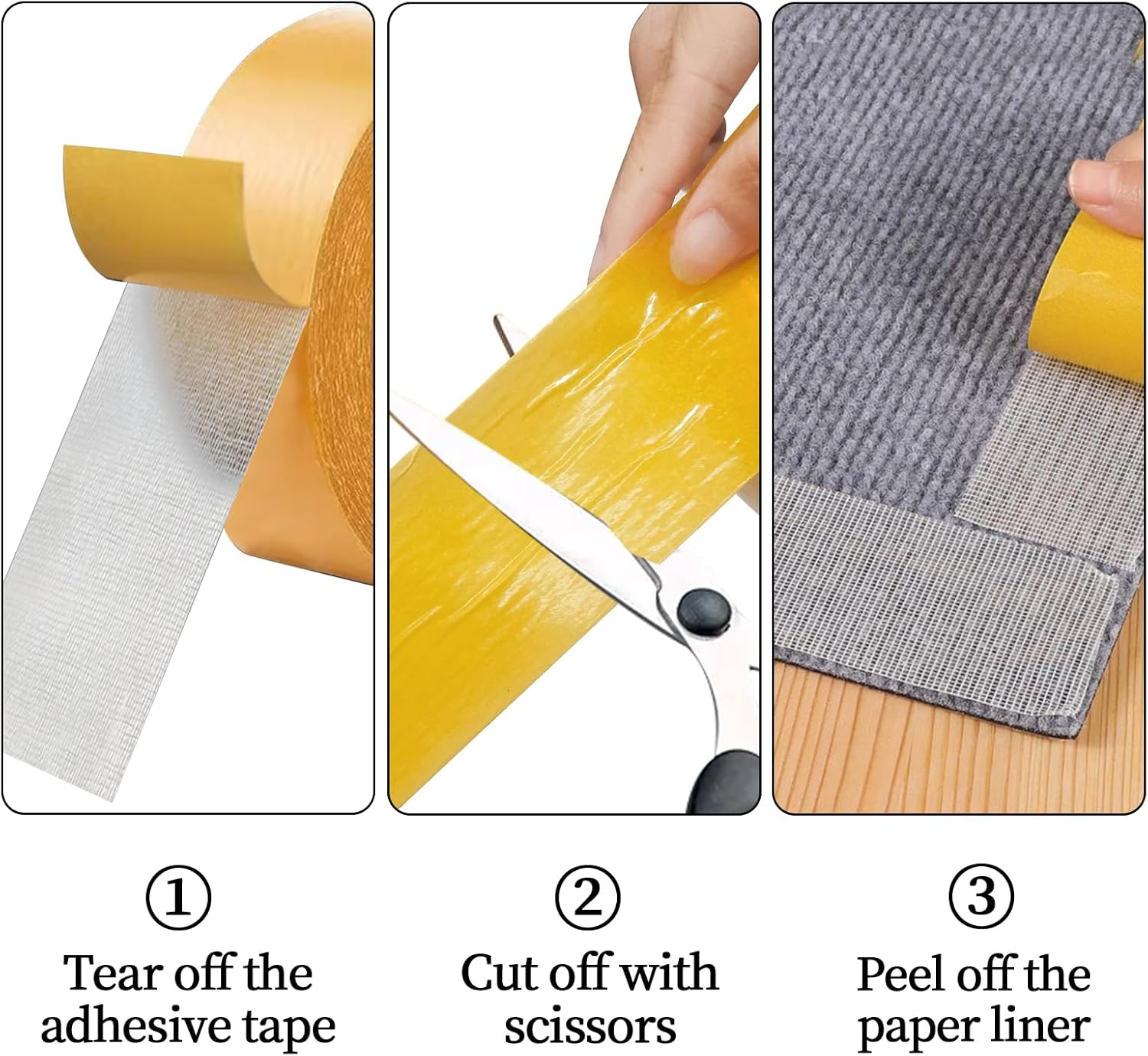 ①
Tear off the adhesive tape

②
Cut off with scissors

③
Peel off the paper liner