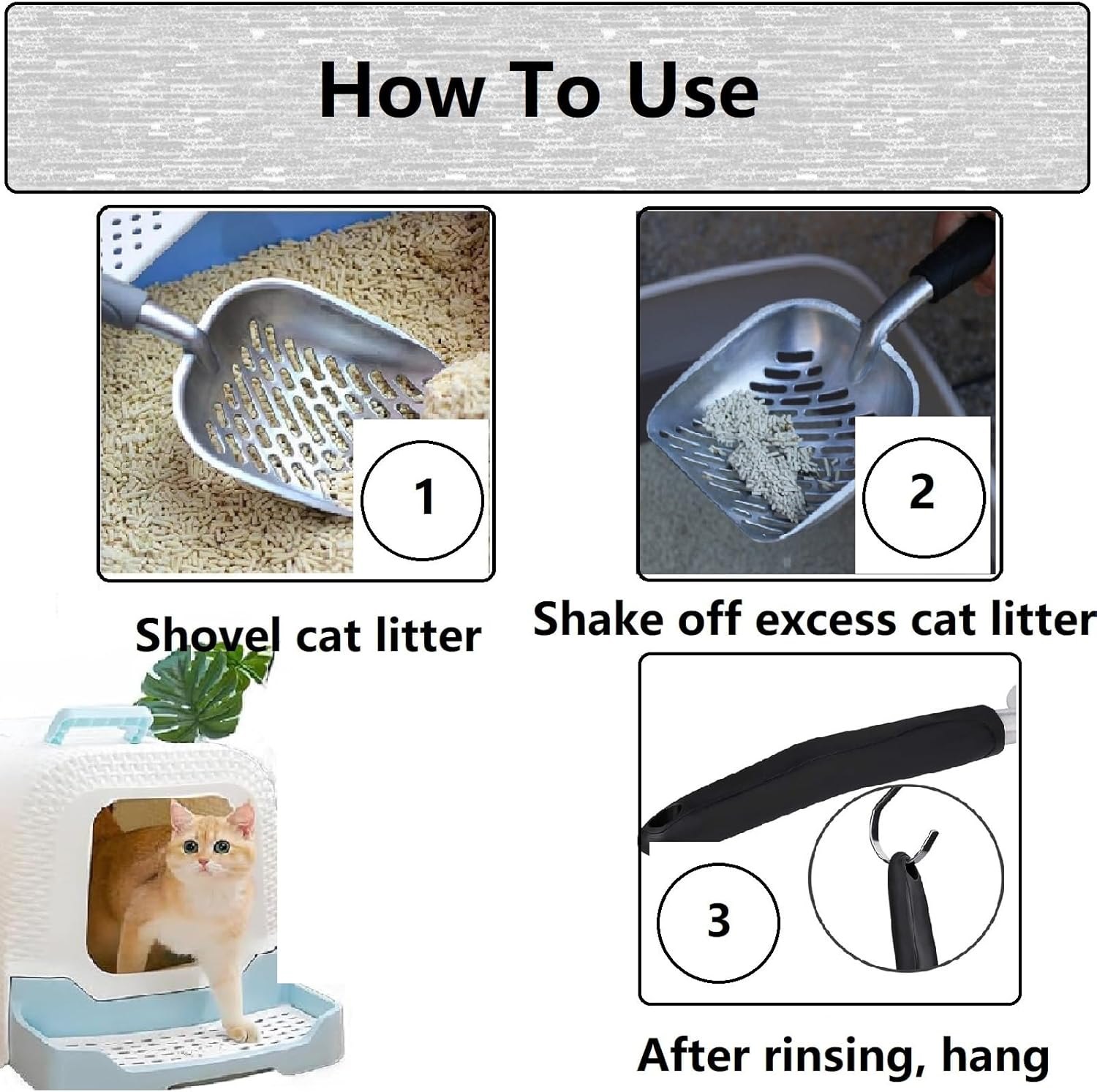 How To Use

1

Shovel cat litter

2

Shake off excess cat litter

3

After rinsing, hang