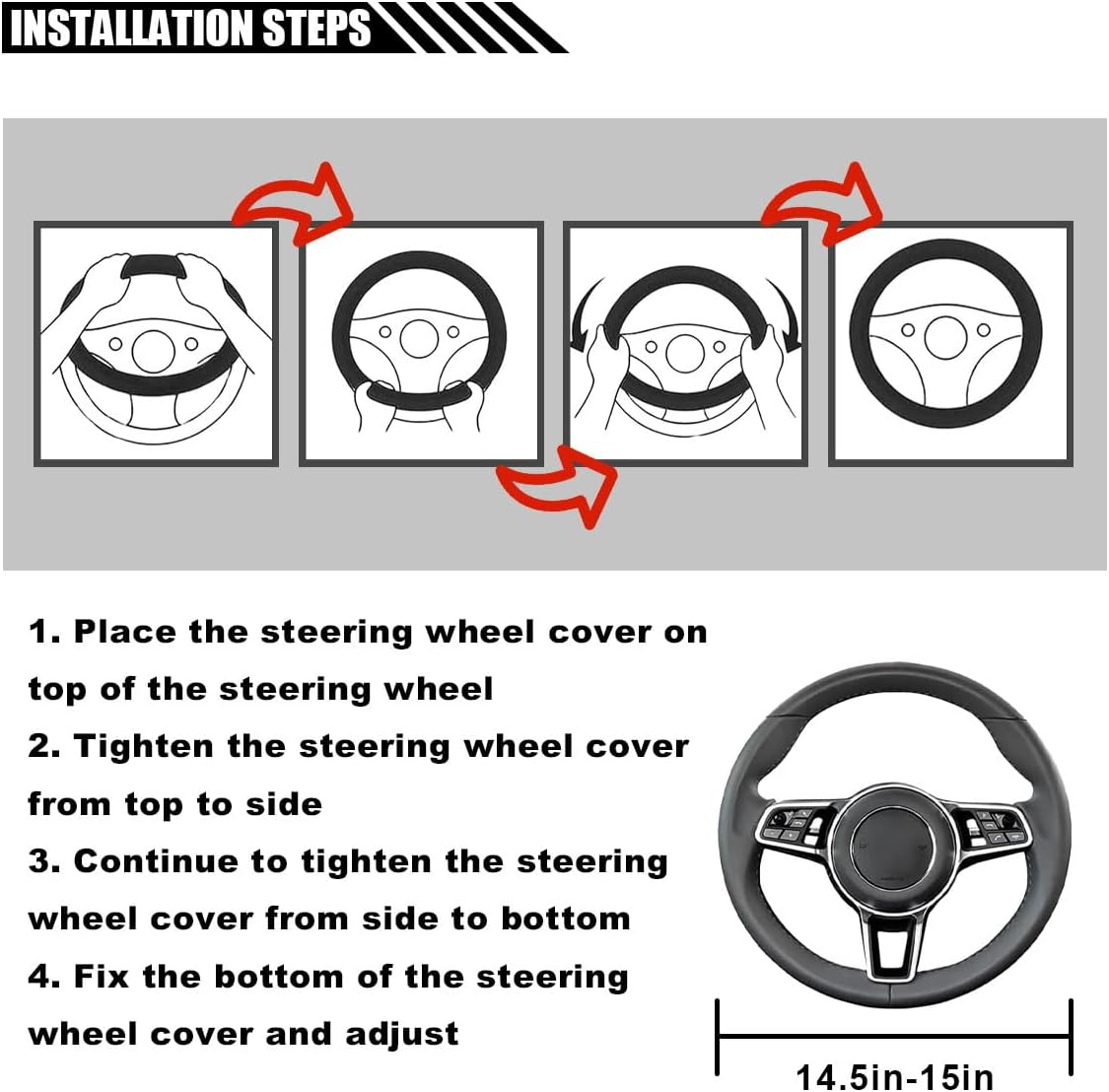 INSTALLATION STEPS

1. Place the steering wheel cover on top of the steering wheel

2. Tighten the steering wheel cover from top to side

3. Continue to tighten the steering wheel cover from side to bottom

4. Fix the bottom of the steering wheel cover and adjust

14.5in-15in