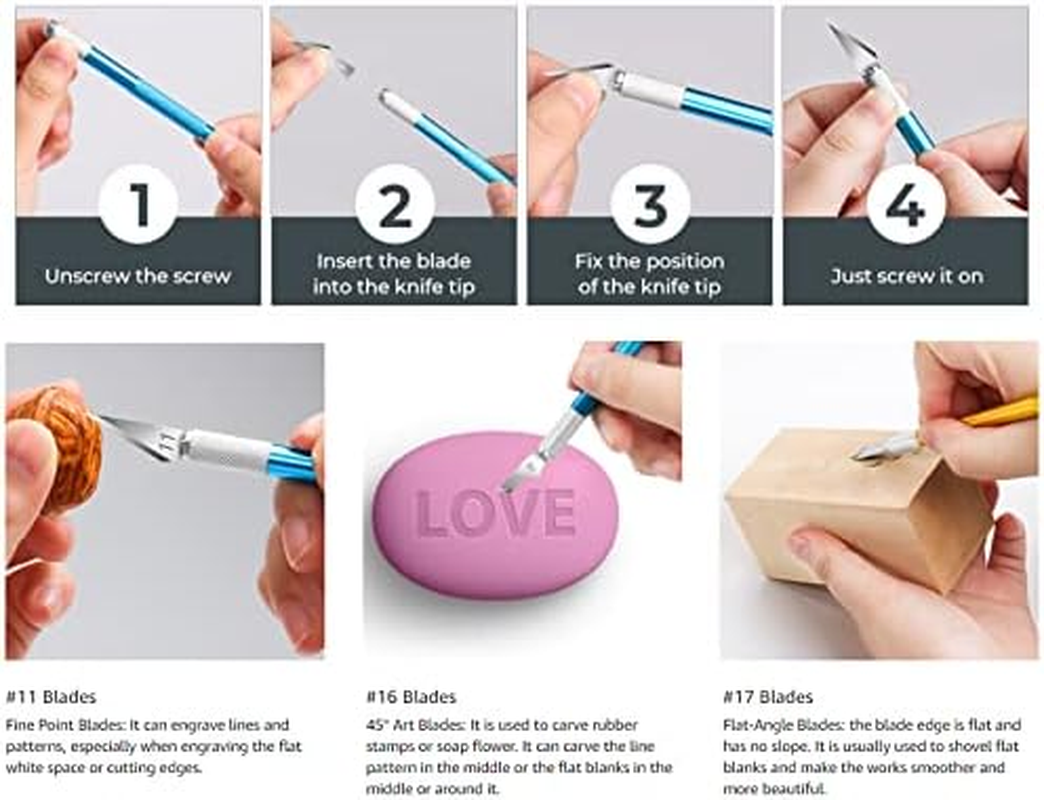 1
Unscrew the screw

2
Insert the blade into the knife tip

3
Fix the position of the knife tip

4
Just screw it on

11

LOVE

#11 Blades
Fine Point Blades: It can engrave lines and patterns, especially when engraving the flat white space or cutting edges.

#16 Blades
45° Art Blades: It is used to carve rubber stamps or soap flower. It can carve the line pattern in the middle or the flat blanks in the middle or around it.

#17 Blades
Flat-Angle Blades: the blade edge is flat and has no slope. It is usually used to shovel flat blanks and make the works smoother and more beautiful.