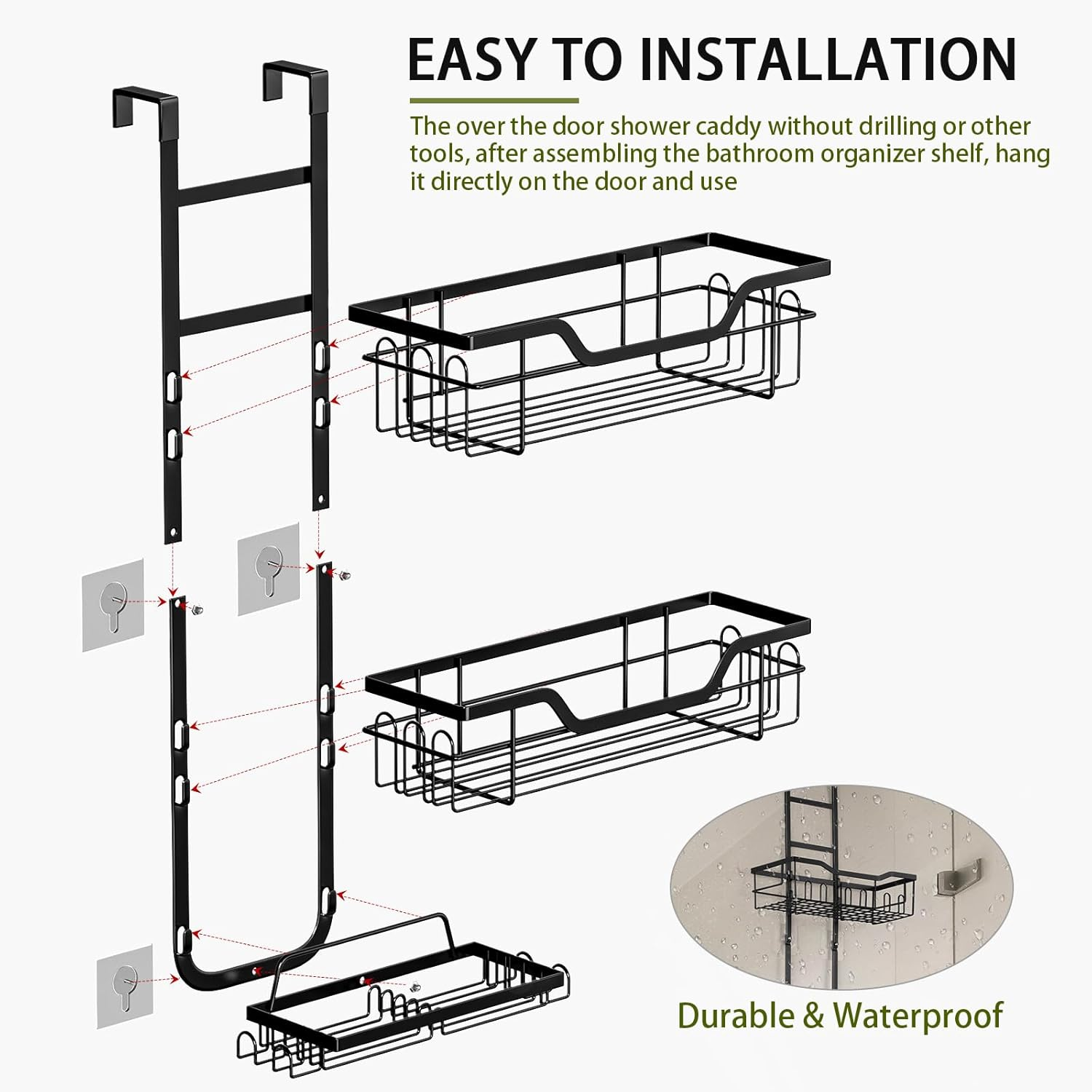 EASY TO INSTALLATION

The over the door shower caddy without drilling or other tools, after assembling the bathroom organizer shelf, hang it directly on the door and use

Durable & Waterproof