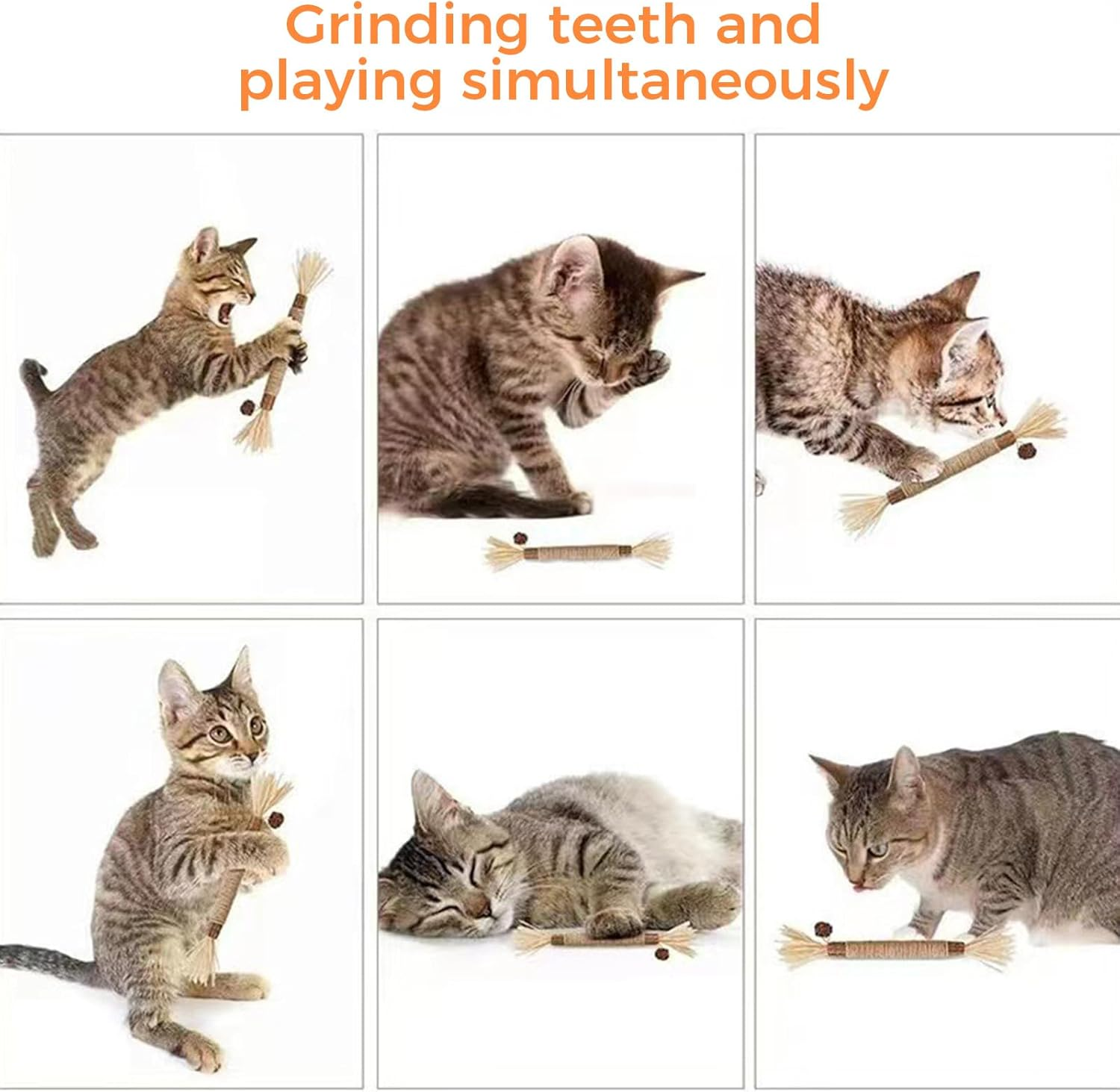 Grinding teeth and playing simultaneously