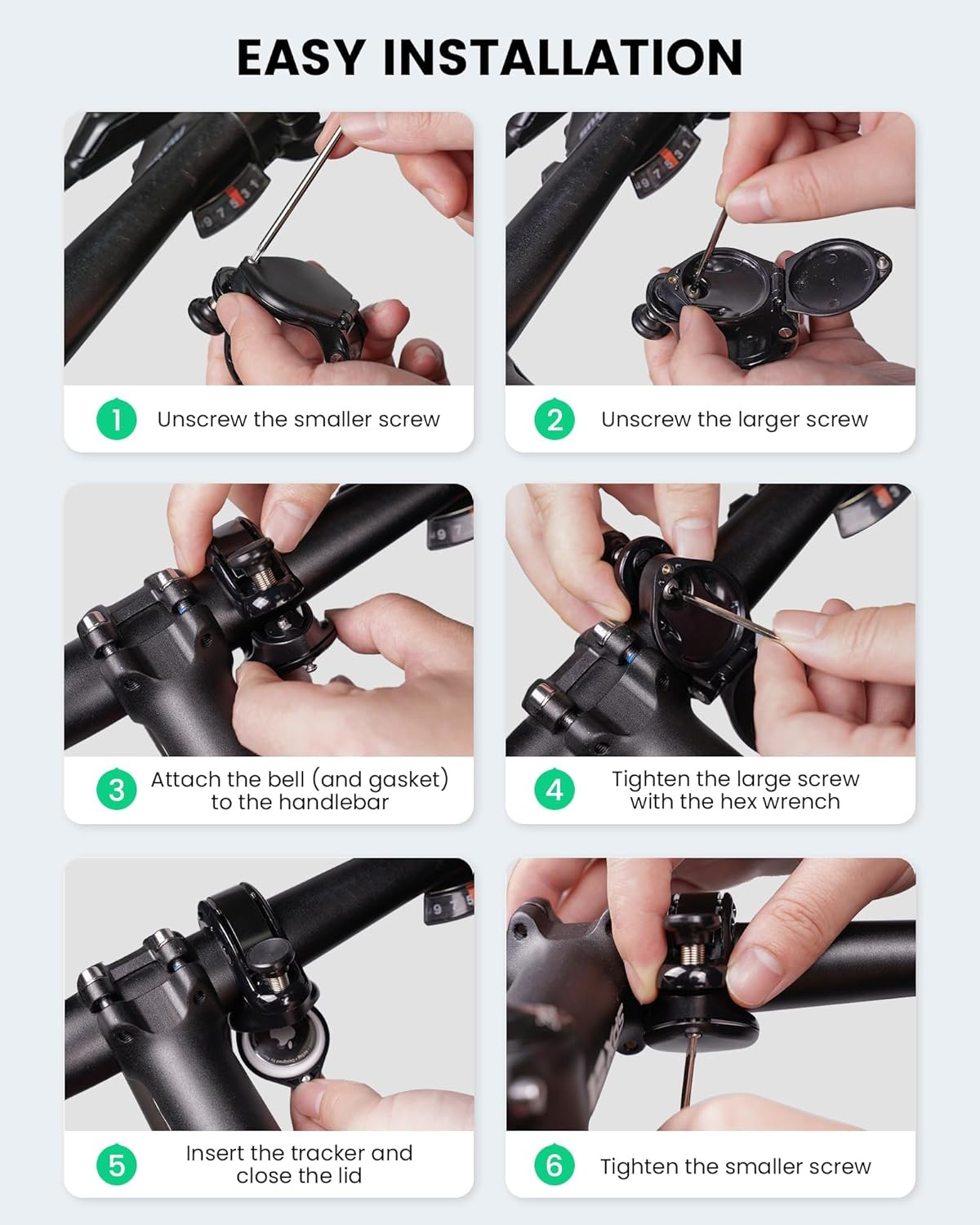 EASY INSTALLATION

1 Unscrew the smaller screw

2 Unscrew the larger screw

3 Attach the bell (and gasket) to the handlebar

4 Tighten the large screw with the hex wrench

5 Insert the tracker and close the lid

6 Tighten the smaller screw