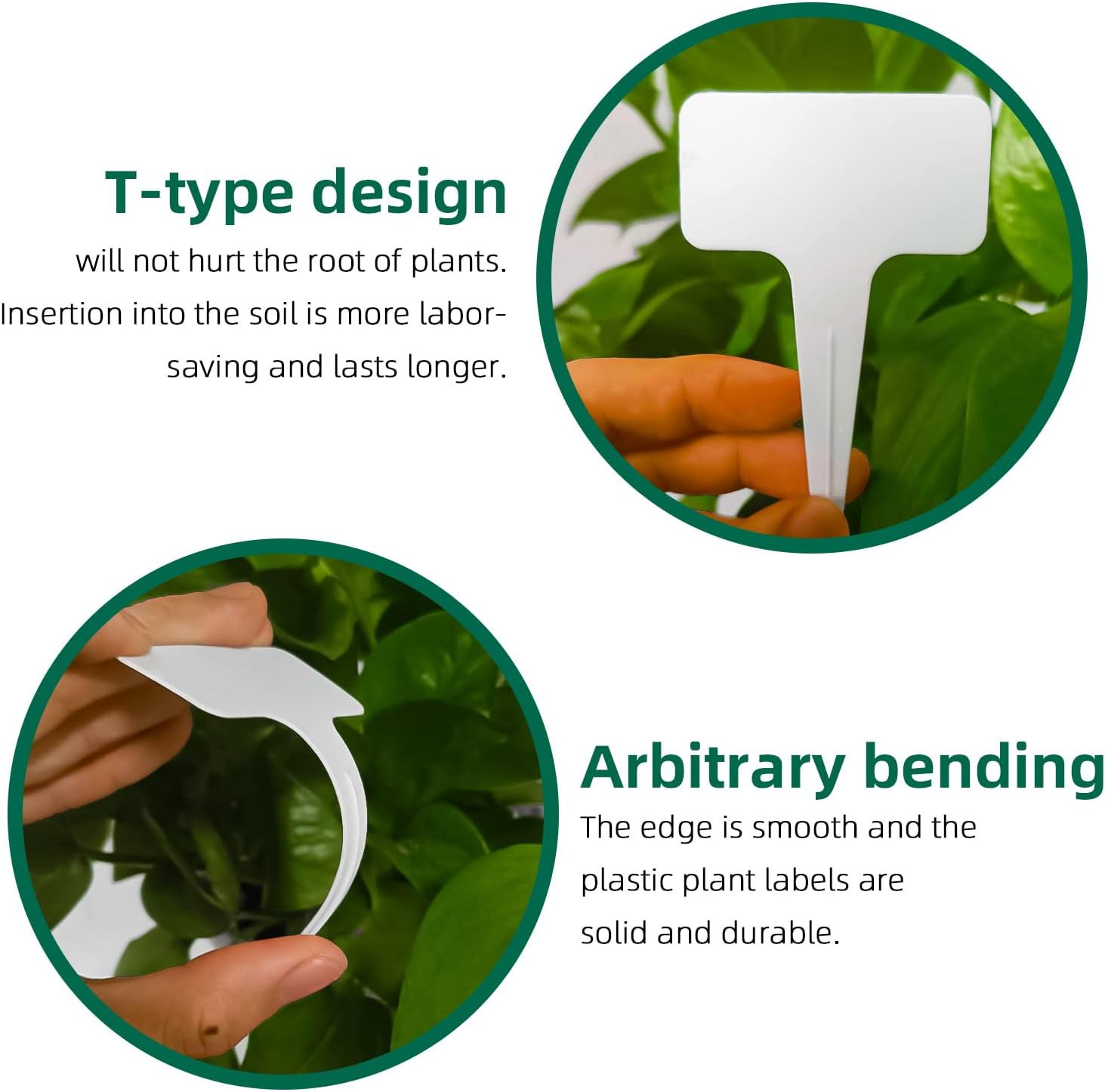 T-type design

will not hurt the root of plants. Insertion into the soil is more labor-saving and lasts longer.

Arbitrary bending

The edge is smooth and the plastic plant labels are solid and durable.