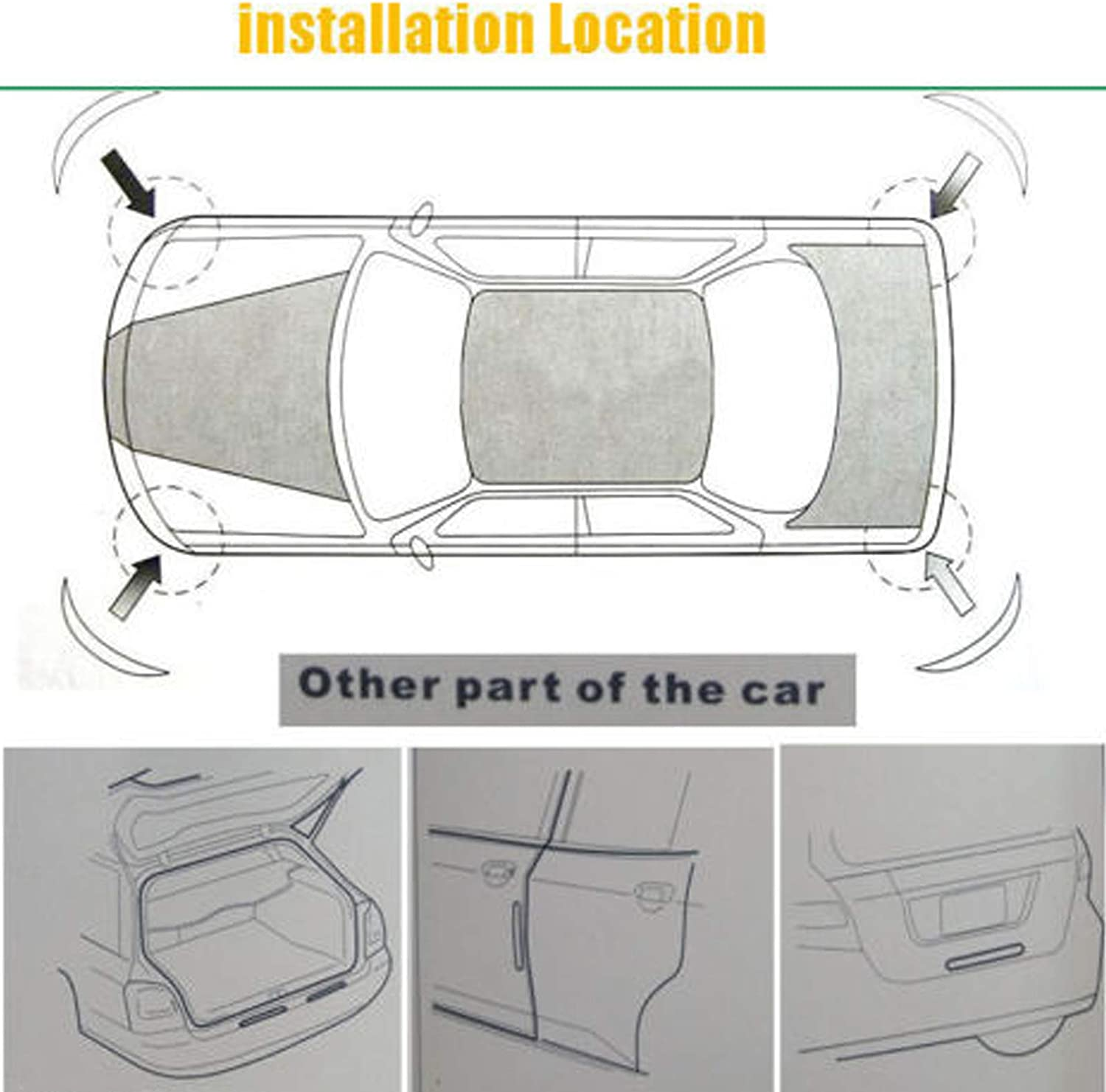 installation Location

Other part of the car