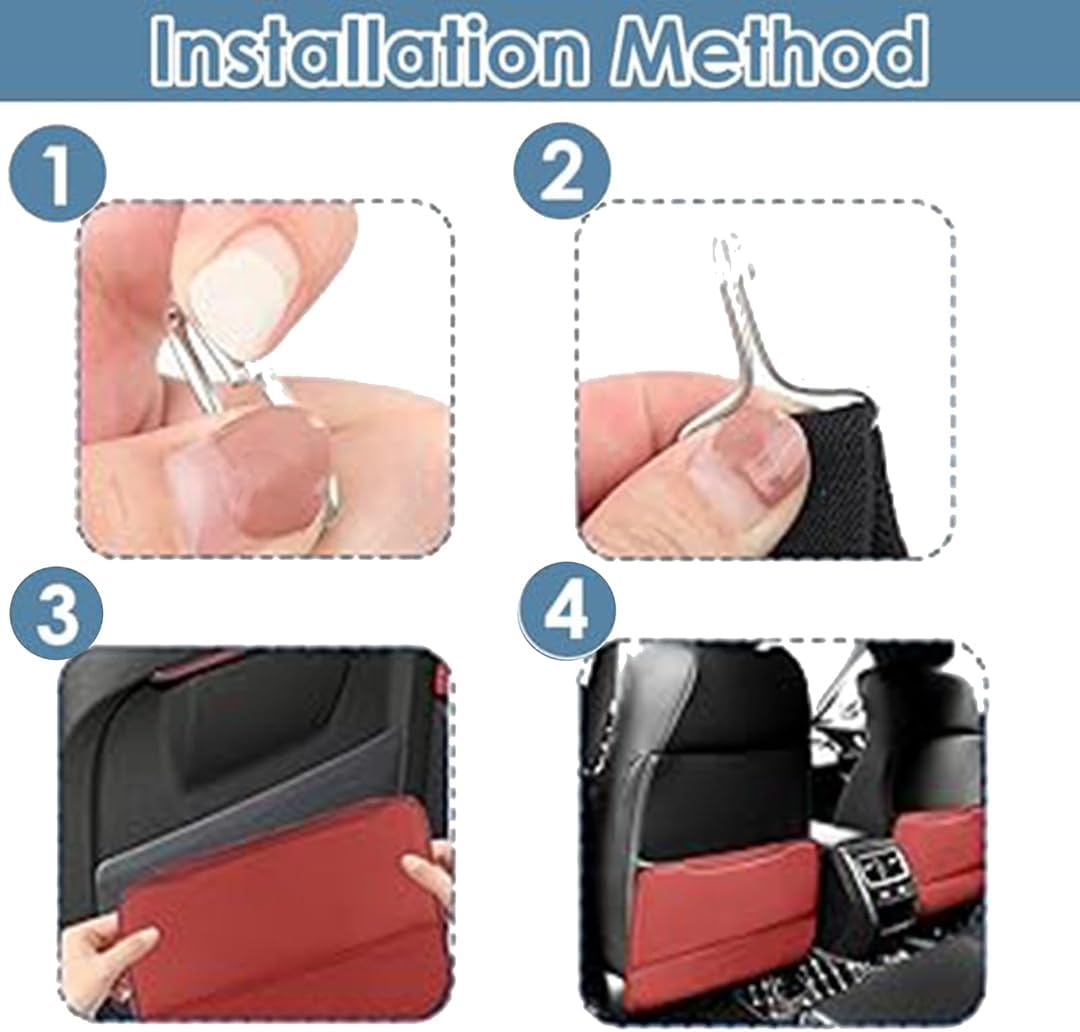 Installation Method

1

2

3

4