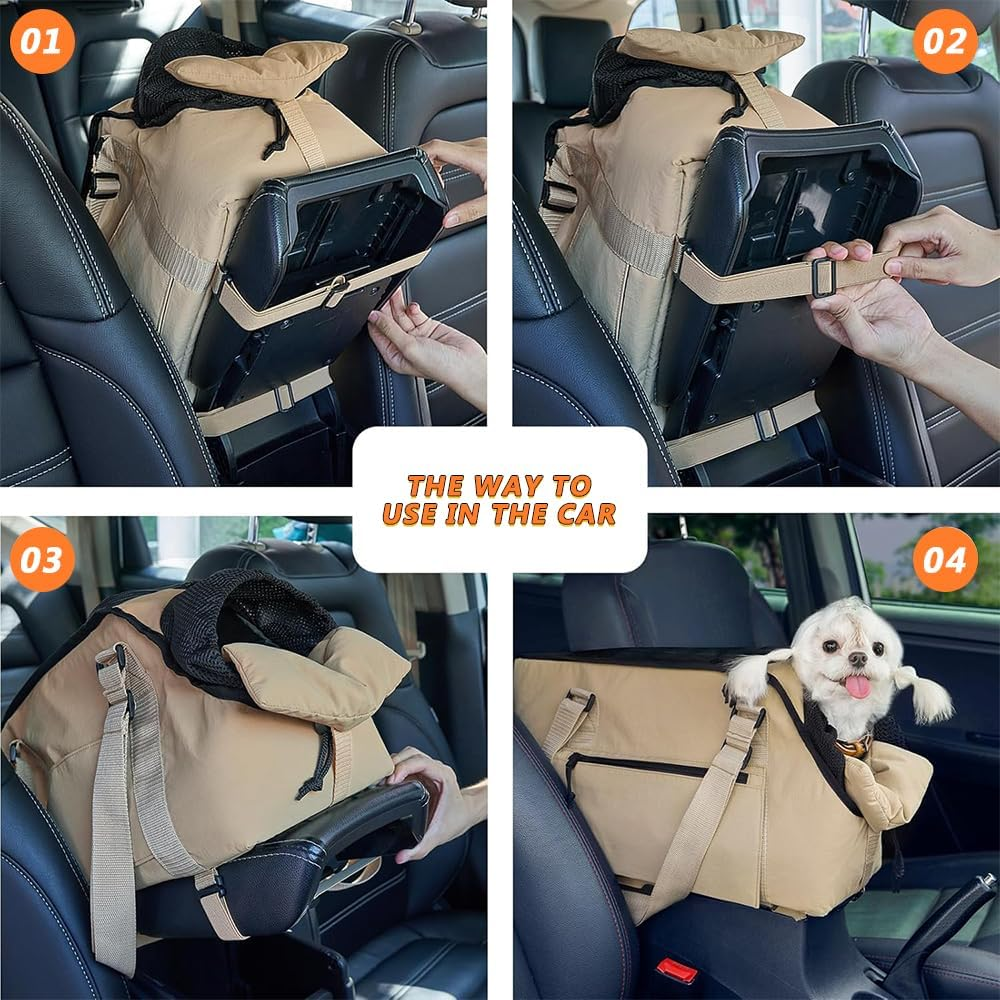 01

02

THE WAY TO USE IN THE CAR

03

04