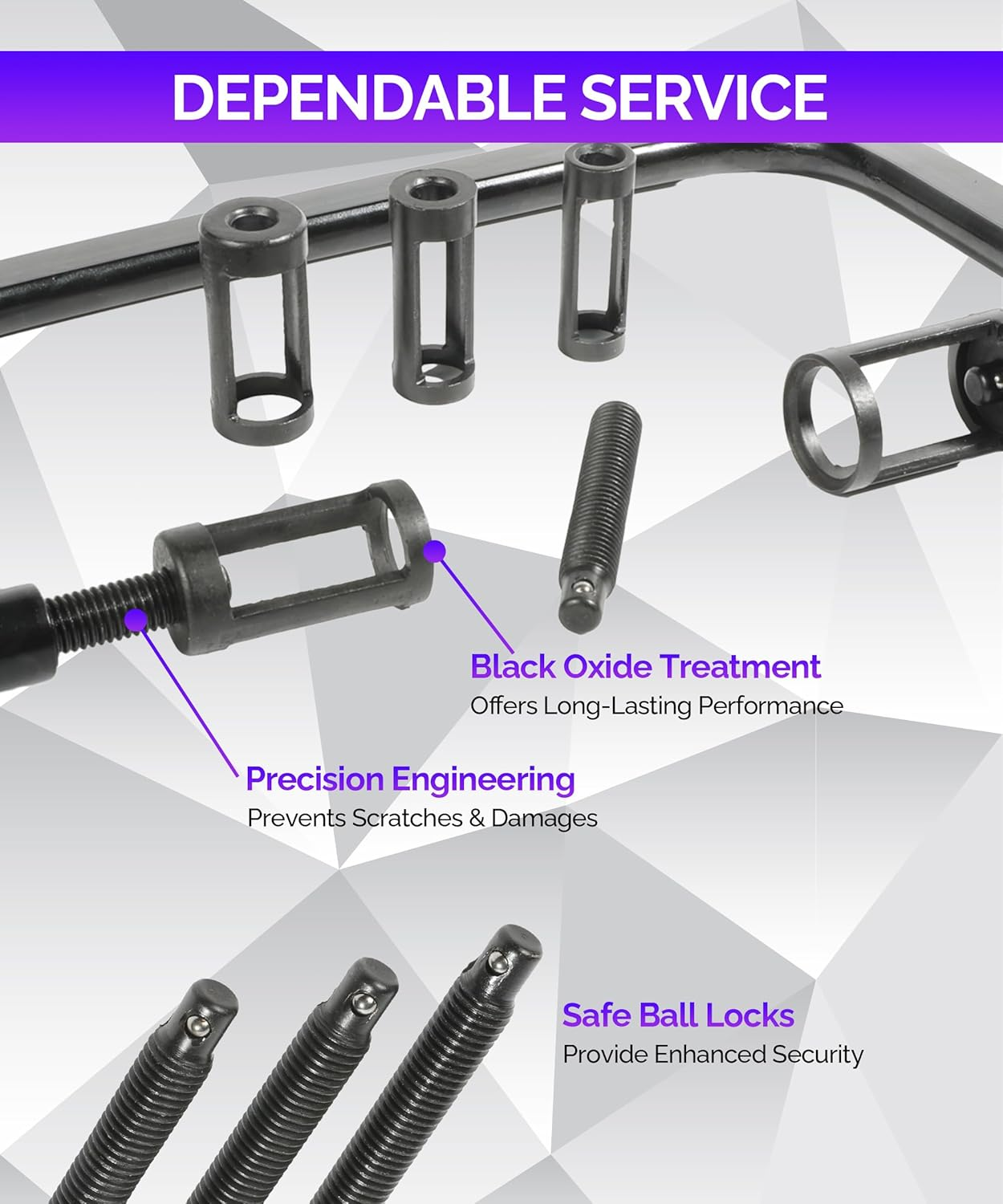 DEPENDABLE SERVICE

Black Oxide Treatment
Offers Long-Lasting Performance

Precision Engineering
Prevents Scratches & Damages

Safe Ball Locks
Provide Enhanced Security