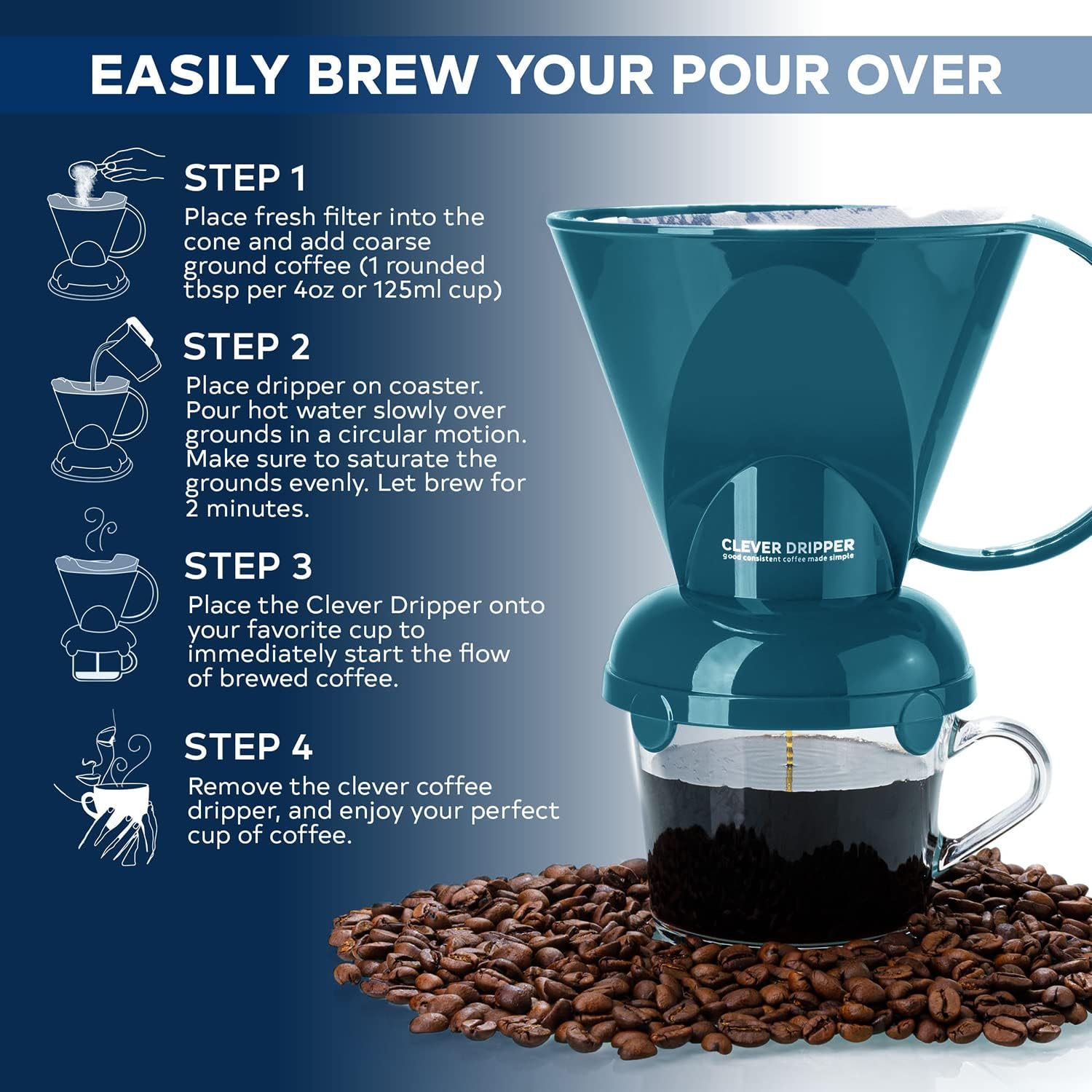 EASILY BREW YOUR POUR OVER

STEP 1
Place fresh filter into the cone and add coarse ground coffee (1 rounded tbsp per 4oz or 125ml cup)

STEP 2
Place dripper on coaster. Pour hot water slowly over grounds in a circular motion. Make sure to saturate the grounds evenly. Let brew for 2 minutes.

STEP 3
Place the Clever Dripper onto your favorite cup to immediately start the flow of brewed coffee.

STEP 4
Remove the clever coffee dripper, and enjoy your perfect cup of coffee.

CLEVER DRIPPER
good consistent coffee made simple