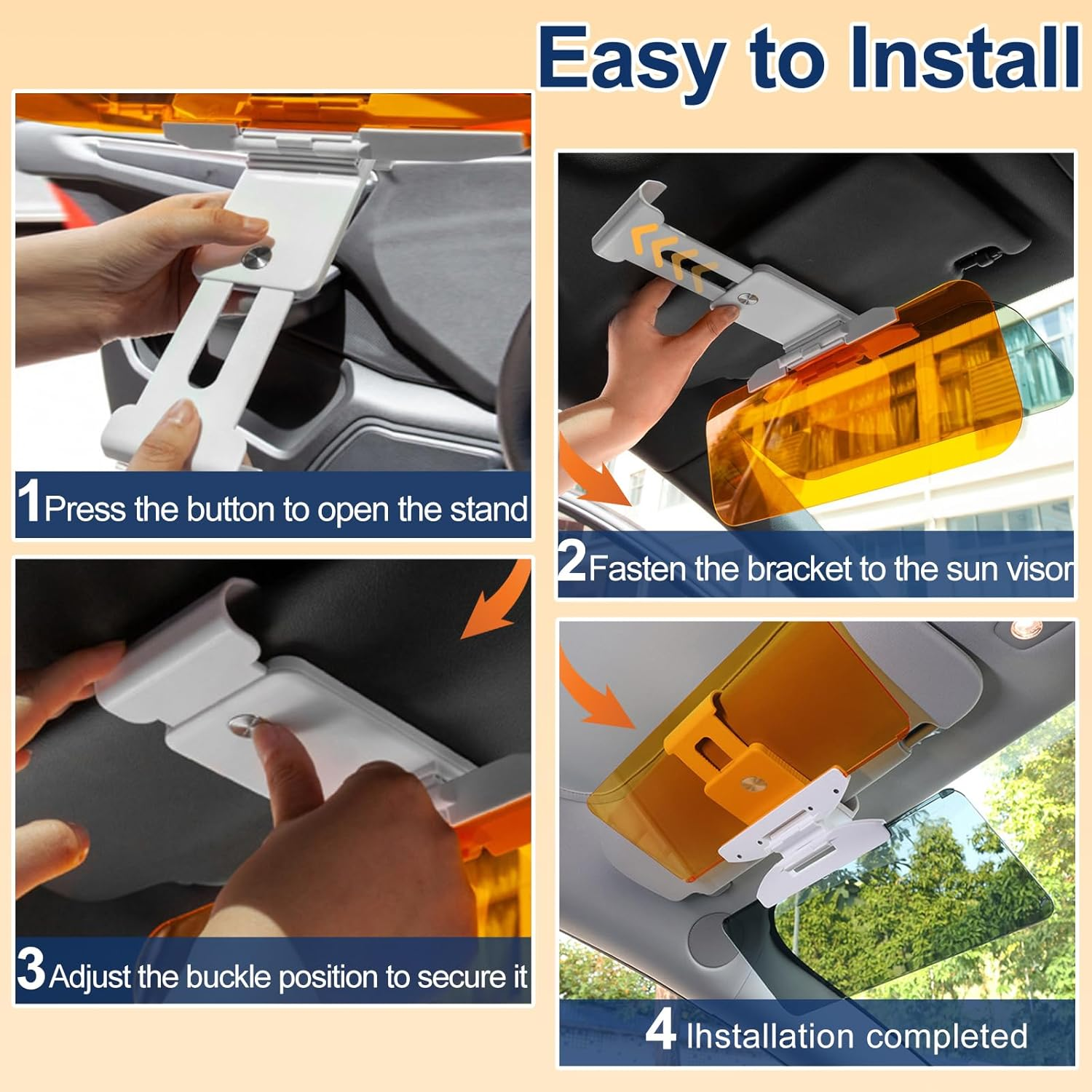 Easy to Install

1 Press the button to open the stand

2 Fasten the bracket to the sun visor

3 Adjust the buckle position to secure it

4 Ihstallation completed