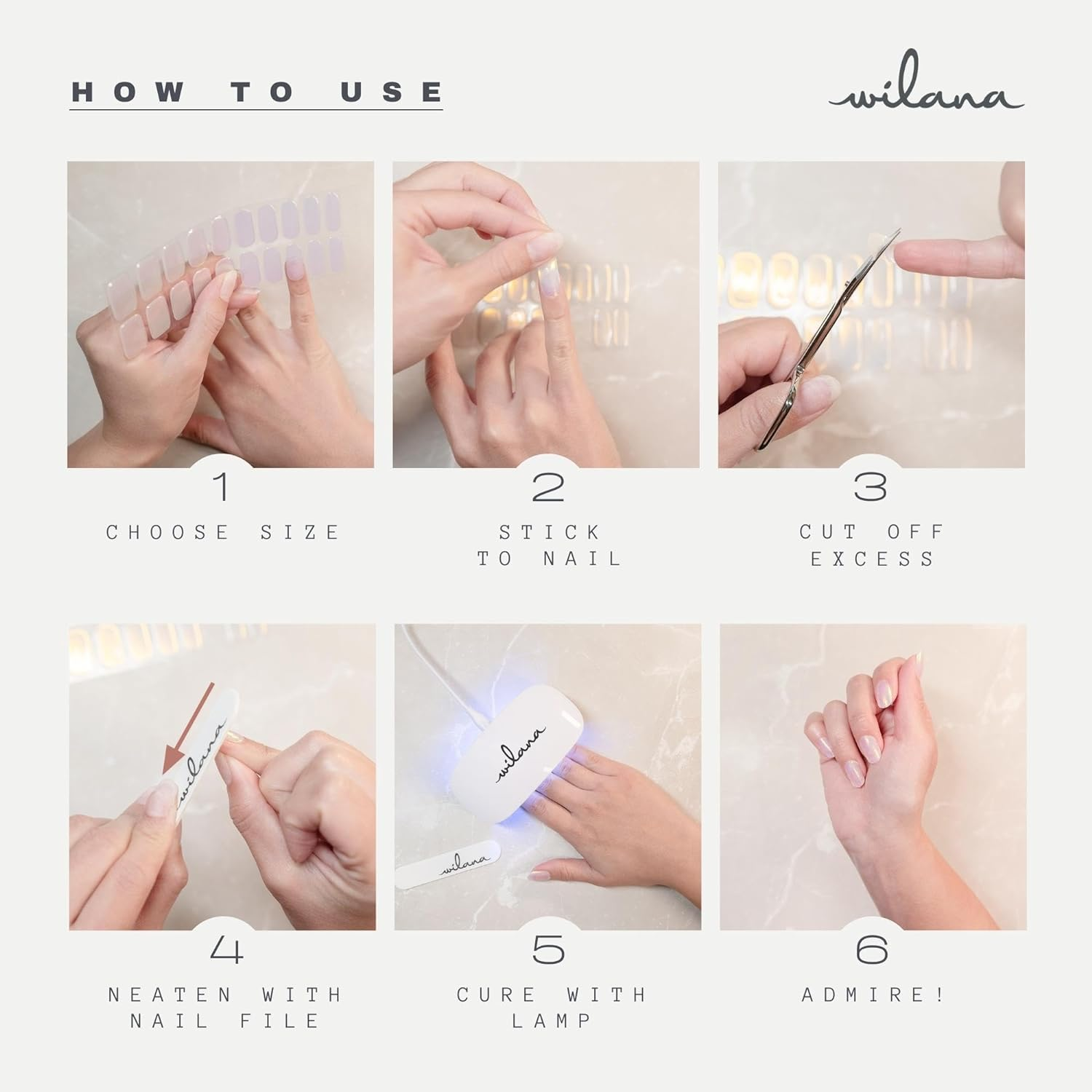 HOW TO USE

wilana

1
CHOOSE SIZE

2
STICK TO NAIL

3
CUT OFF EXCESS

wilana

4
NEATEN WITH NAIL FILE

wilana

wilana

5
CURE WITH LAMP

6
ADMIRE!