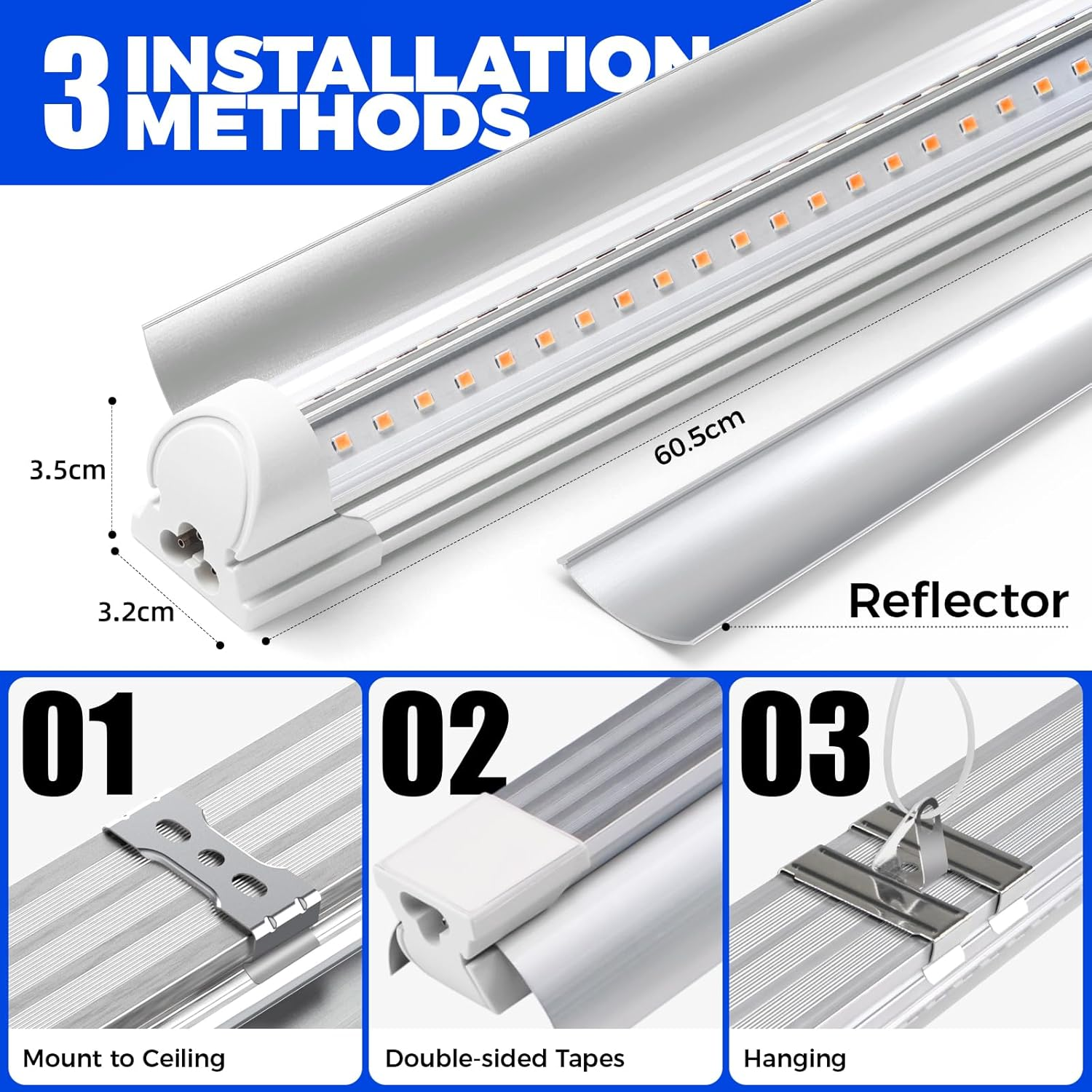 3 INSTALLATION METHODS

3.5cm

3.2cm

60.5cm

Reflector

01

Mount to Ceiling

02

Double-sided Tapes

03

Hanging