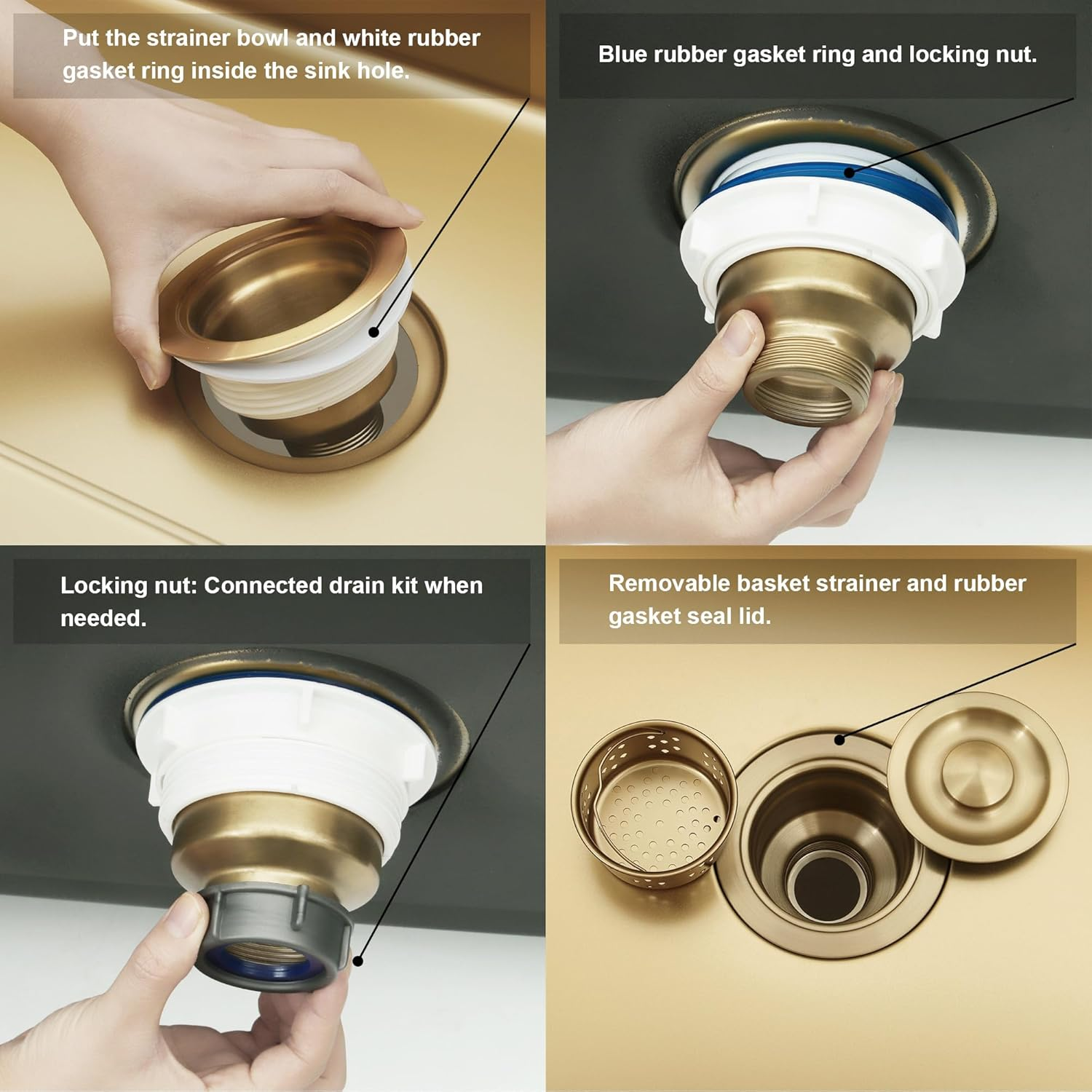 Put the strainer bowl and white rubber gasket ring inside the sink hole.

Blue rubber gasket ring and locking nut.

Locking nut: Connected drain kit when needed.

Removable basket strainer and rubber gasket seal lid.