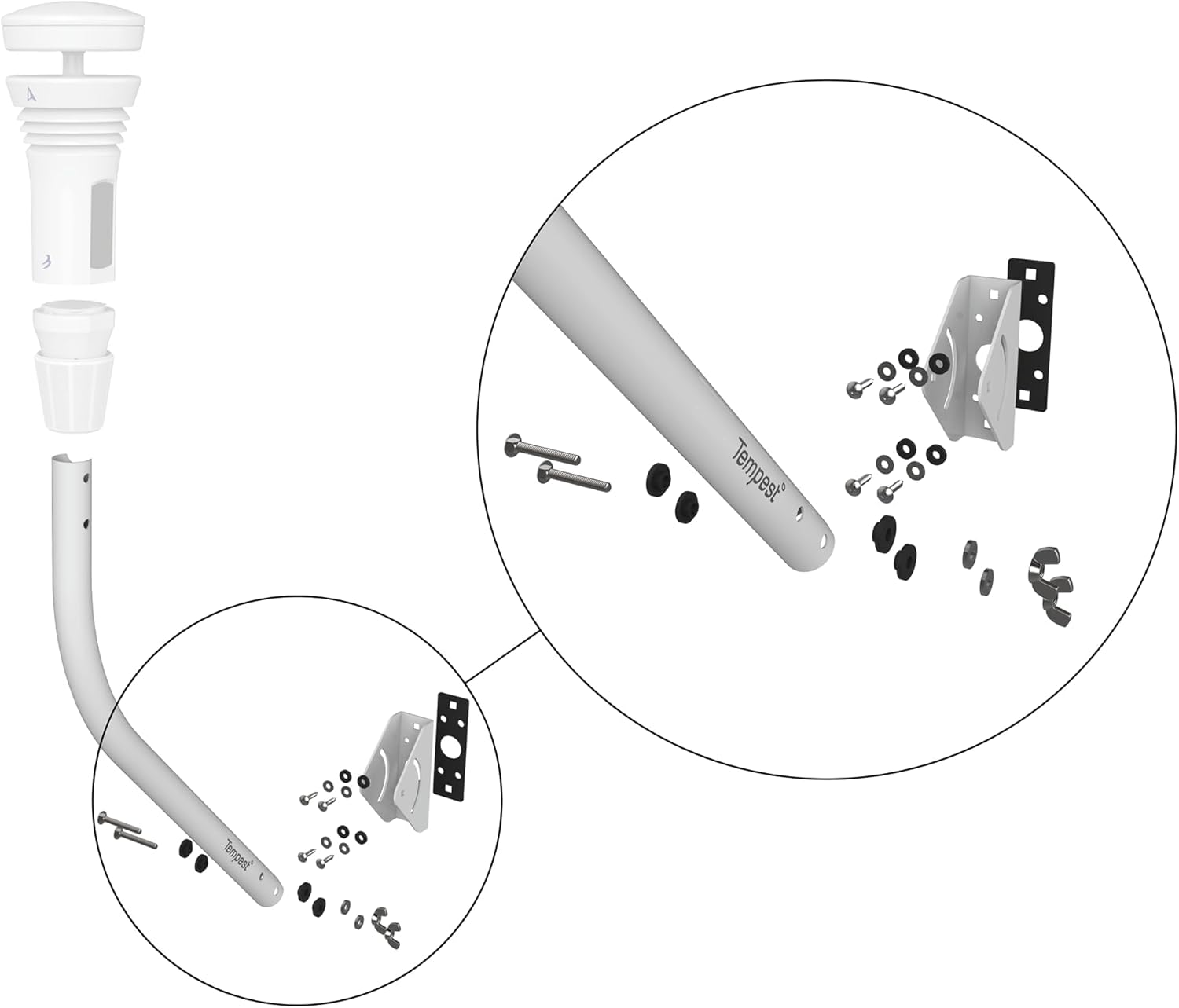 Tempest

Tempest