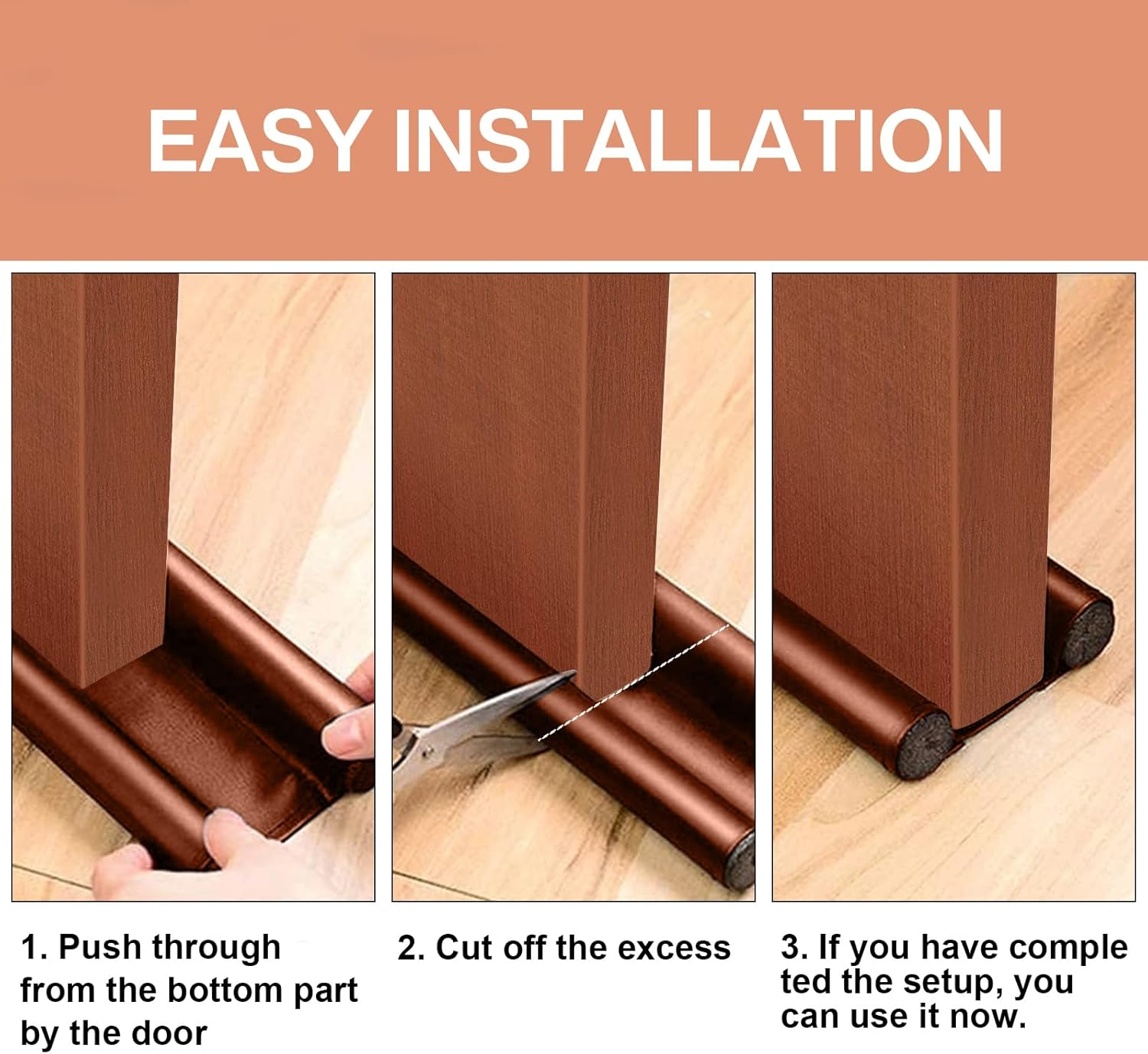 EASY INSTALLATION

1. Push through from the bottom part by the door

2. Cut off the excess

3. If you have comple ted the setup, you can use it now.